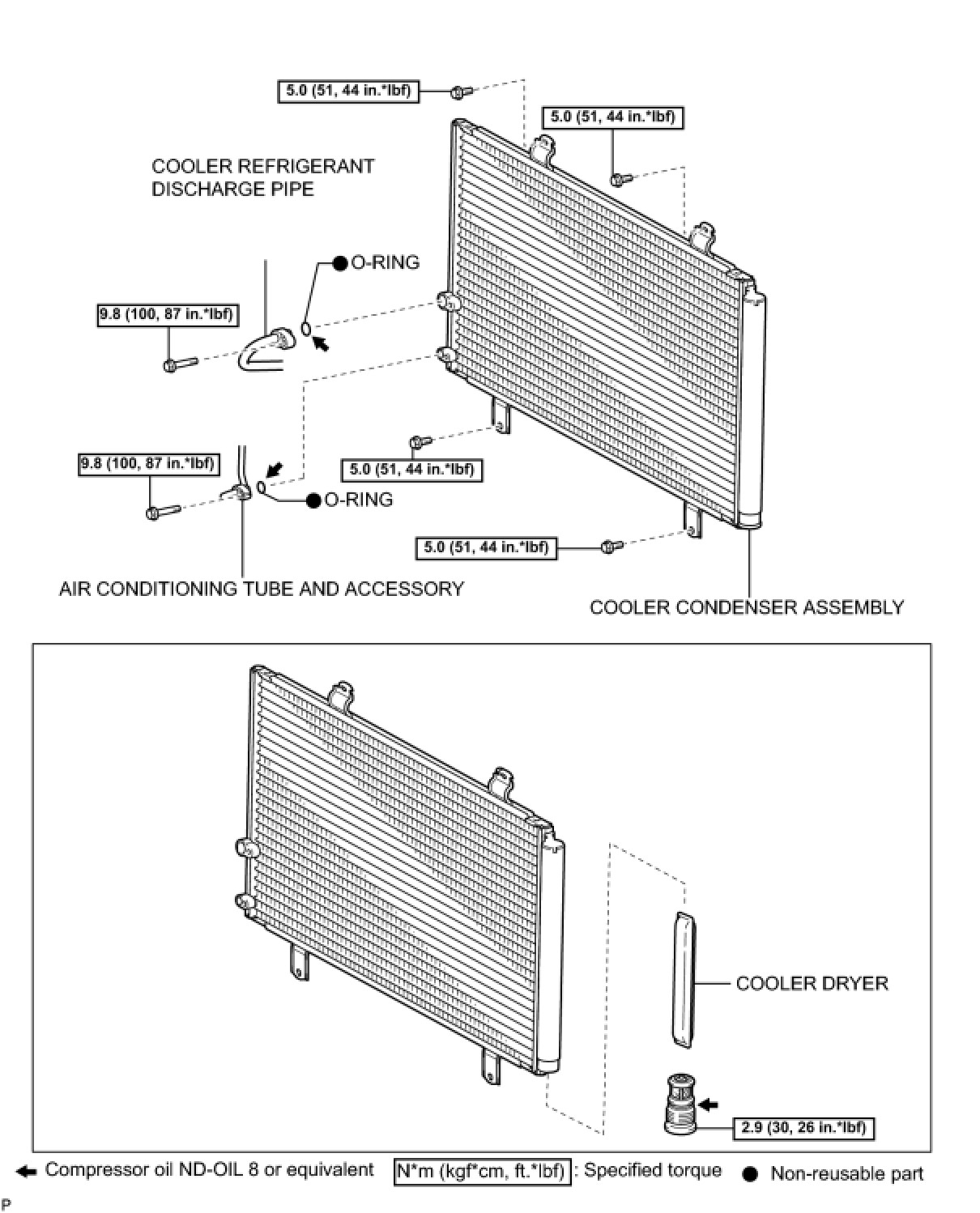 5.0 (51, 44 in.*lbf)

5.0 (51, 44 in.*lbf)

COOLER REFRIGERANT DISCHARGE PIPE

O-RING

9.8 (100, 87 in.*lbf)

9.8 (100, 87 in.*lbf)

5.0 (51, 44 in.*lbf)

O-RING

5.0 (51, 44 in.*lbf)

AIR CONDITIONING TUBE AND ACCESSORY

COOLER CONDENSER ASSEMBLY

COOLER DRYER

2.9 (30, 26 in.*lbf)

Compressor oil ND-OIL 8 or equivalent

N*m (kgf*cm, ft.*lbf) : Specified torque

Non-reusable part

P