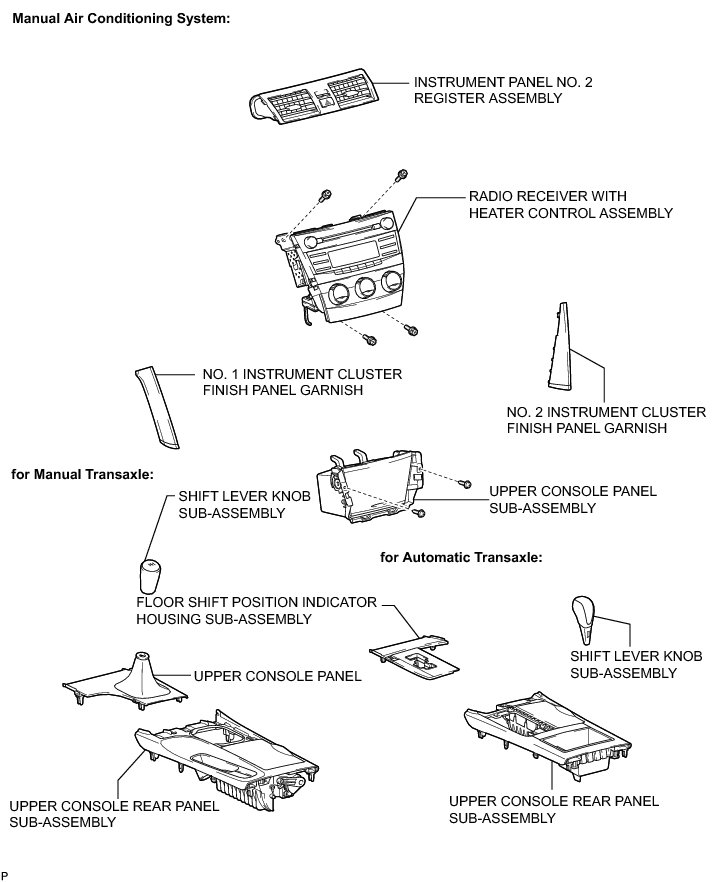 Manual Air Conditioning System:

INSTRUMENT PANEL NO. 2 REGISTER ASSEMBLY

RADIO RECEIVER WITH HEATER CONTROL ASSEMBLY

NO. 1 INSTRUMENT CLUSTER FINISH PANEL GARNISH

NO. 2 INSTRUMENT CLUSTER FINISH PANEL GARNISH

for Manual Transaxle:

SHIFT LEVER KNOB SUB-ASSEMBLY

UPPER CONSOLE PANEL SUB-ASSEMBLY

for Automatic Transaxle:

FLOOR SHIFT POSITION INDICATOR HOUSING SUB-ASSEMBLY

SHIFT LEVER KNOB SUB-ASSEMBLY

UPPER CONSOLE PANEL

UPPER CONSOLE REAR PANEL SUB-ASSEMBLY

UPPER CONSOLE REAR PANEL SUB-ASSEMBLY

P