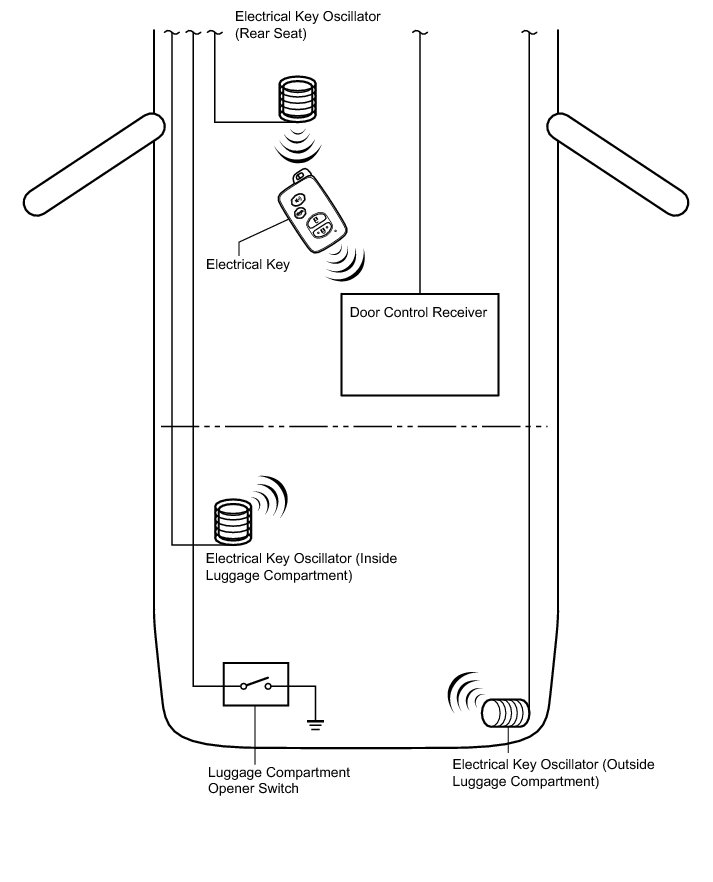 Electrical Key Oscillator (Rear Seat)

Electrical Key

Door Control Receiver

Electrical Key Oscillator (Inside Luggage Compartment)

Luggage Compartment Opener Switch

Electrical Key Oscillator (Outside Luggage Compartment)