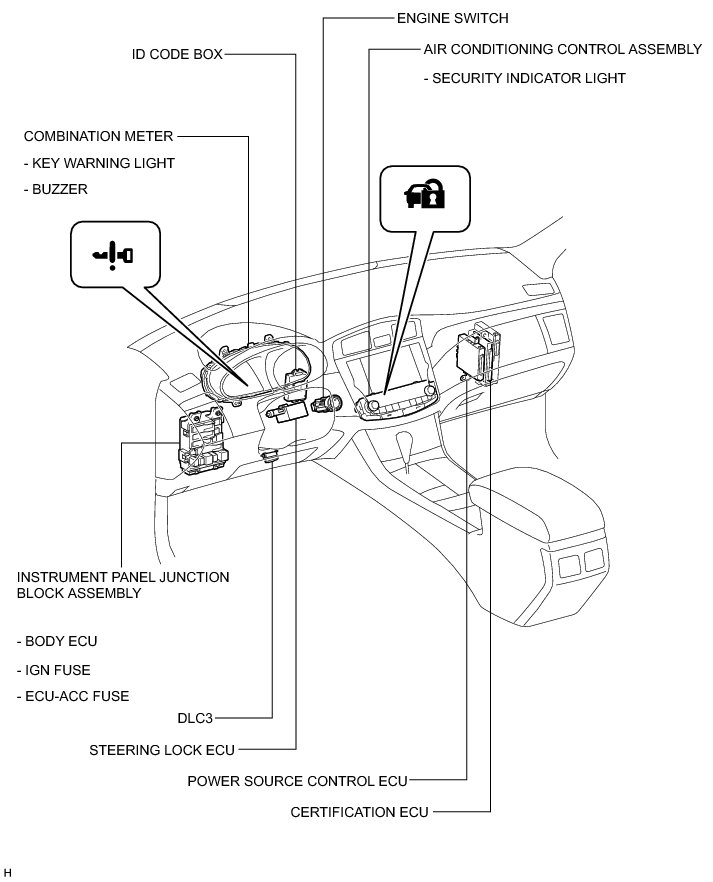 ENGINE SWITCH

ID CODE BOX

AIR CONDITIONING CONTROL ASSEMBLY

- SECURITY INDICATOR LIGHT

COMBINATION METER

- KEY WARNING LIGHT

- BUZZER

INSTRUMENT PANEL JUNCTION BLOCK ASSEMBLY

- BODY ECU

- IGN FUSE

- ECU-ACC FUSE

DLC3

STEERING LOCK ECU

POWER SOURCE CONTROL ECU

CERTIFICATION ECU

H