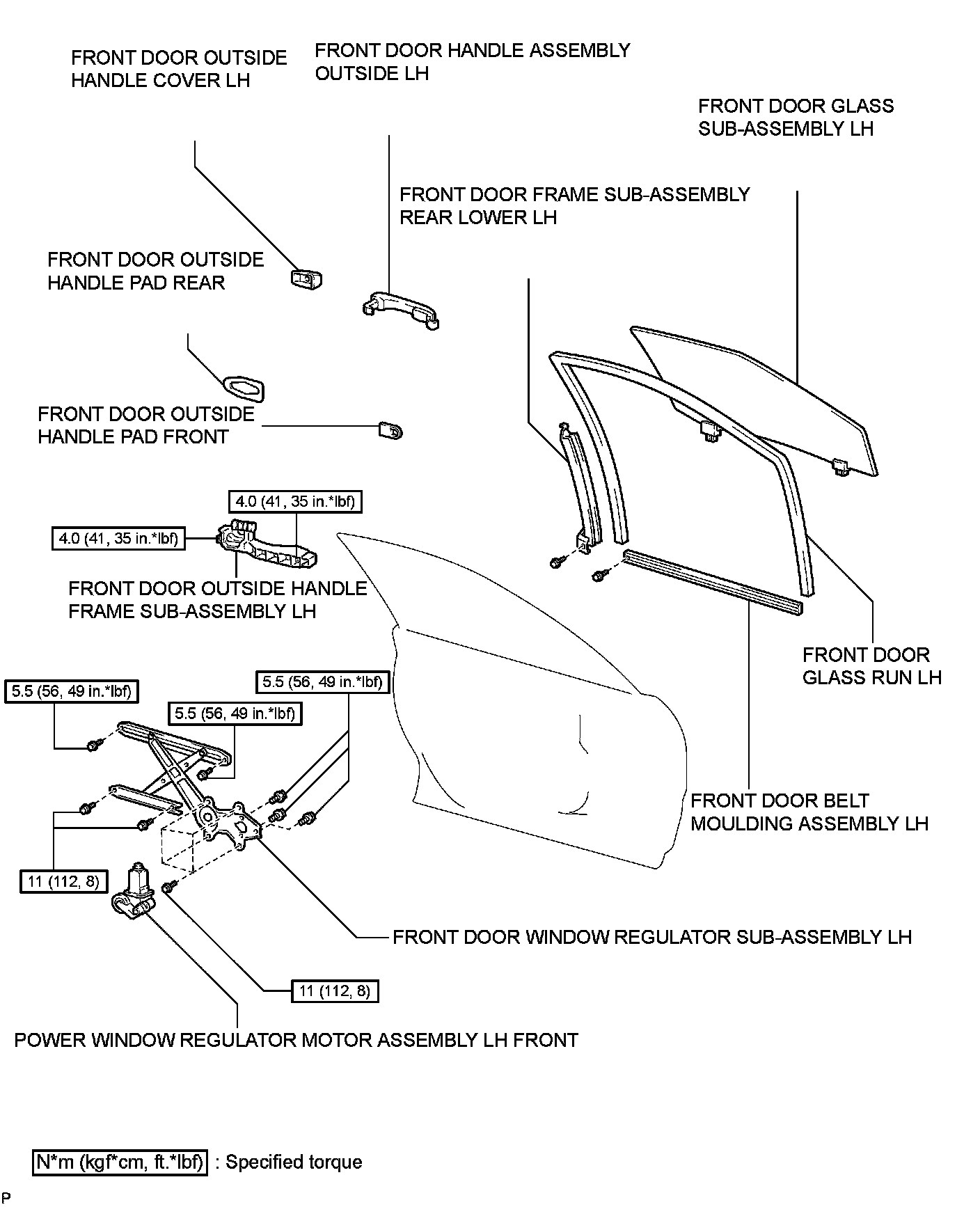 FRONT DOOR OUTSIDE HANDLE COVER LH

FRONT DOOR HANDLE ASSEMBLY OUTSIDE LH

FRONT DOOR GLASS SUB-ASSEMBLY LH

FRONT DOOR FRAME SUB-ASSEMBLY REAR LOWER LH

FRONT DOOR OUTSIDE HANDLE PAD REAR

FRONT DOOR OUTSIDE HANDLE PAD FRONT

4.0 (41, 35 in.*lbf)

4.0 (41, 35 in.*lbf)

FRONT DOOR OUTSIDE HANDLE FRAME SUB-ASSEMBLY LH

FRONT DOOR GLASS RUN LH

5.5 (56, 49 in.*lbf)

5.5 (56, 49 in.*lbf)

5.5 (56, 49 in.*lbf)

FRONT DOOR BELT MOULDING ASSEMBLY LH

11 (112, 8)

FRONT DOOR WINDOW REGULATOR SUB-ASSEMBLY LH

11 (112, 8)

POWER WINDOW REGULATOR MOTOR ASSEMBLY LH FRONT

N*m (kgf*cm, ft.*lbf) : Specified torque

P