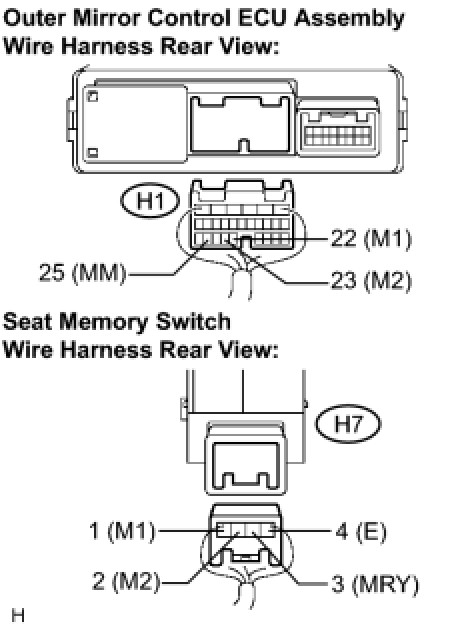 Outer Mirror Control ECU Assembly
Wire Harness Rear View:

H1

22 (M1)

25 (MM)

23 (M2)

Seat Memory Switch
Wire Harness Rear View:

H7

1 (M1)

4 (E)

2 (M2)

3 (MRY)

H