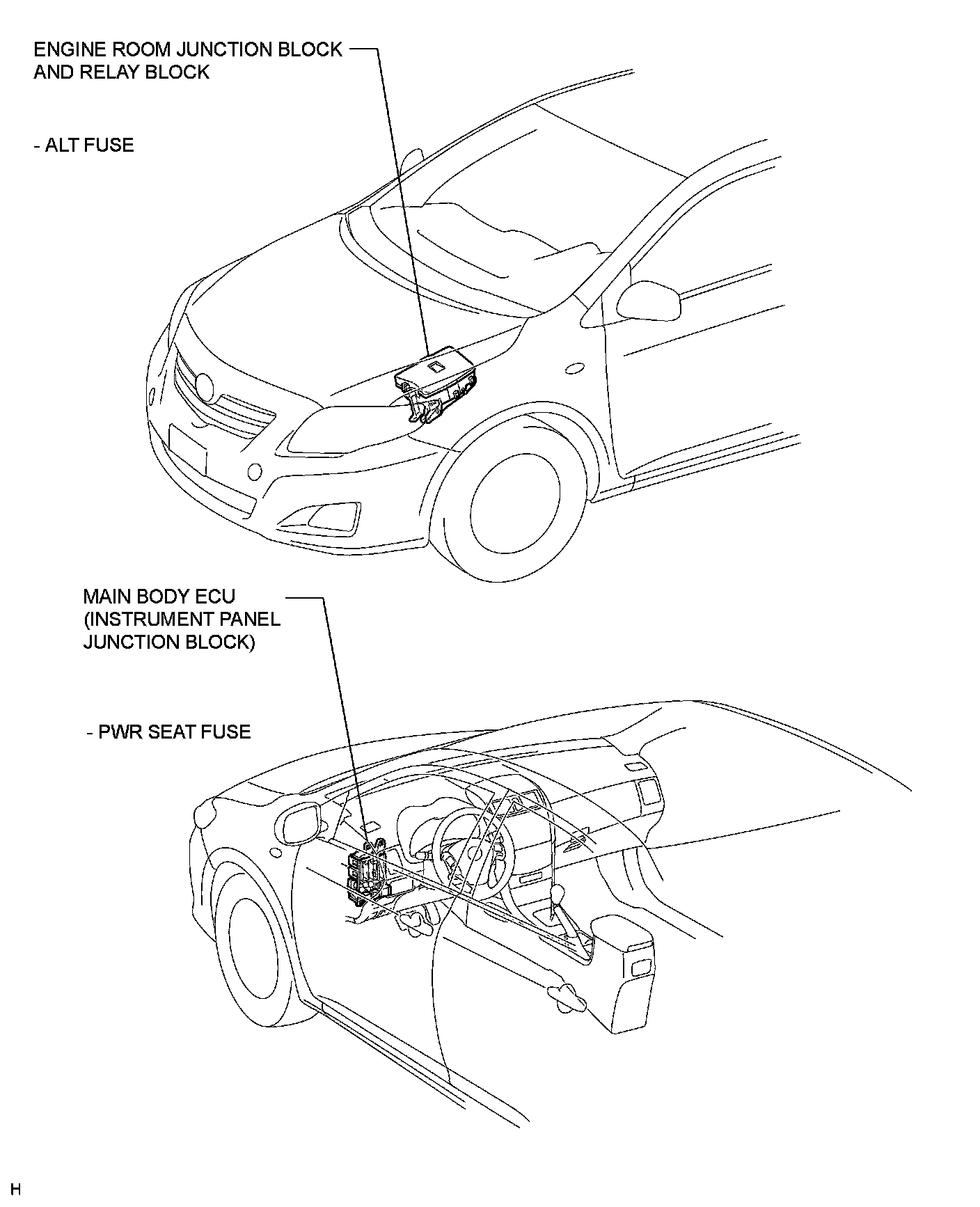 ENGINE ROOM JUNCTION BLOCK AND RELAY BLOCK

- ALT FUSE

MAIN BODY ECU (INSTRUMENT PANEL JUNCTION BLOCK)

- PWR SEAT FUSE

H