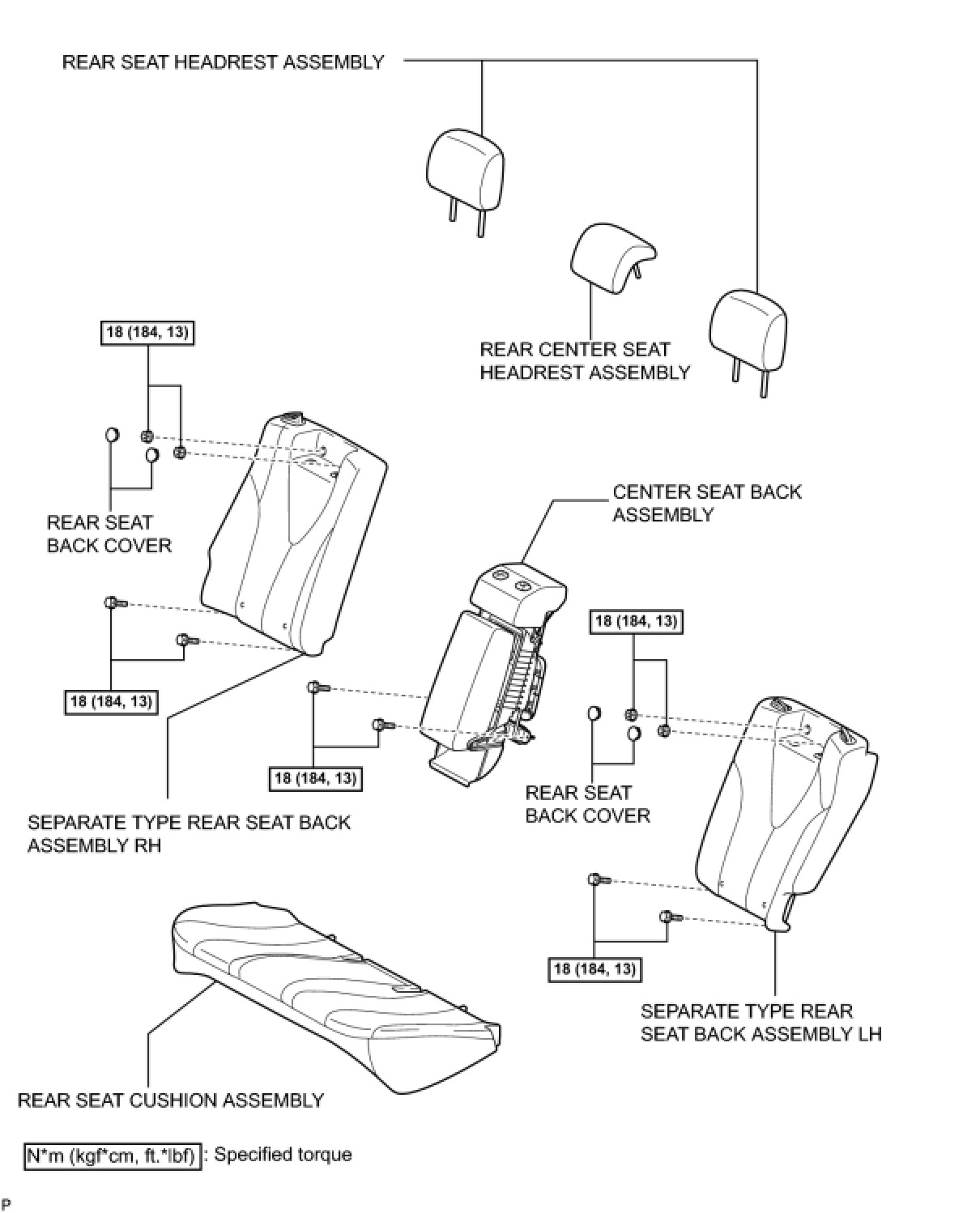 REAR SEAT HEADREST ASSEMBLY

REAR CENTER SEAT HEADREST ASSEMBLY

18 (184, 13)

REAR SEAT BACK COVER

CENTER SEAT BACK ASSEMBLY

18 (184, 13)

18 (184, 13)

18 (184, 13)

REAR SEAT BACK COVER

SEPARATE TYPE REAR SEAT BACK ASSEMBLY RH

18 (184, 13)

SEPARATE TYPE REAR SEAT BACK ASSEMBLY LH

REAR SEAT CUSHION ASSEMBLY

N*m (kgf*cm, ft.*lbf) : Specified torque

P