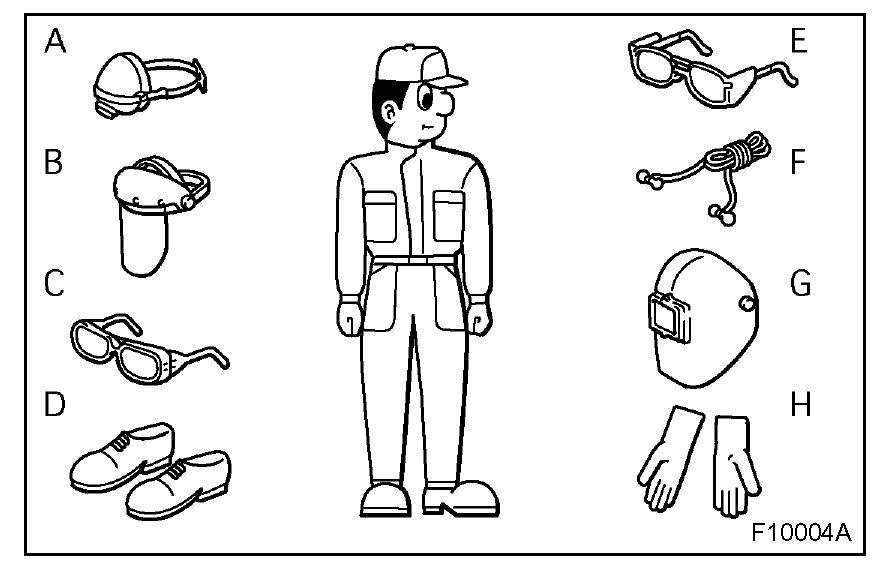 A
B
C
D
E
F
G
H
F10004A