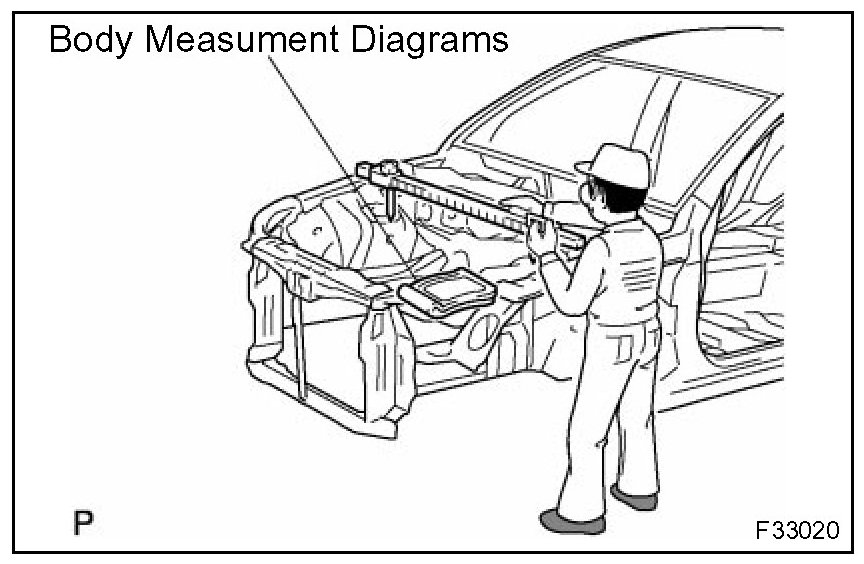 Body Measument Diagrams

P

F33020