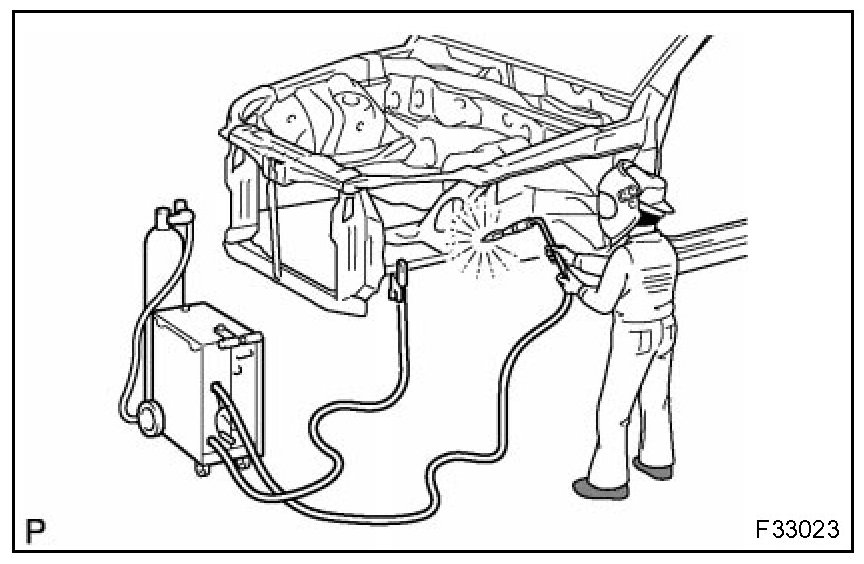 P

F33023