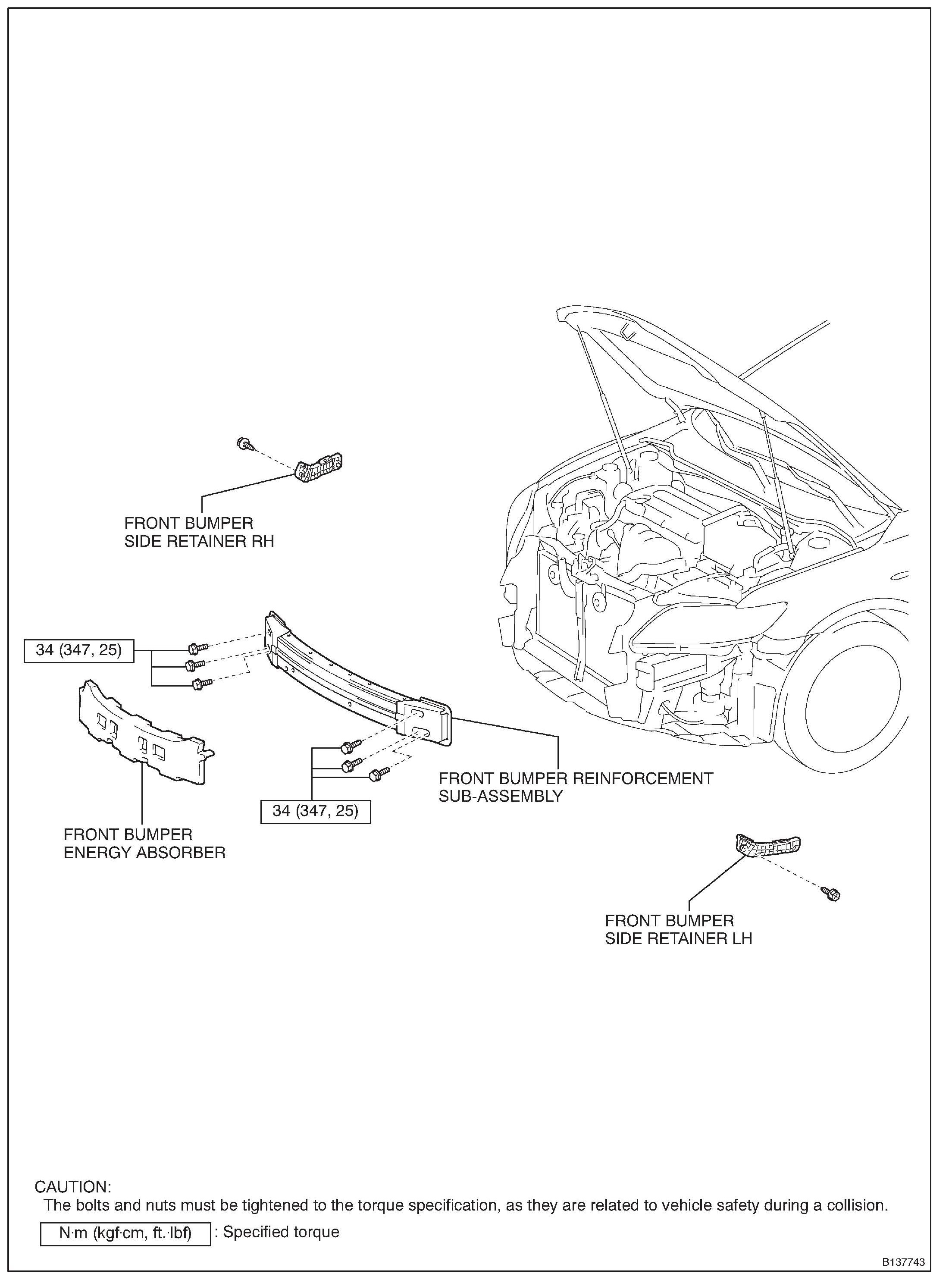 FRONT BUMPER SIDE RETAINER RH

34 (347, 25)

FRONT BUMPER ENERGY ABSORBER

34 (347, 25)

FRONT BUMPER REINFORCEMENT SUB-ASSEMBLY

FRONT BUMPER SIDE RETAINER LH

CAUTION:
The bolts and nuts must be tightened to the torque specification, as they are related to vehicle safety during a collision.

N·m (kgf·cm, ft.·lbf) : Specified torque

B137743