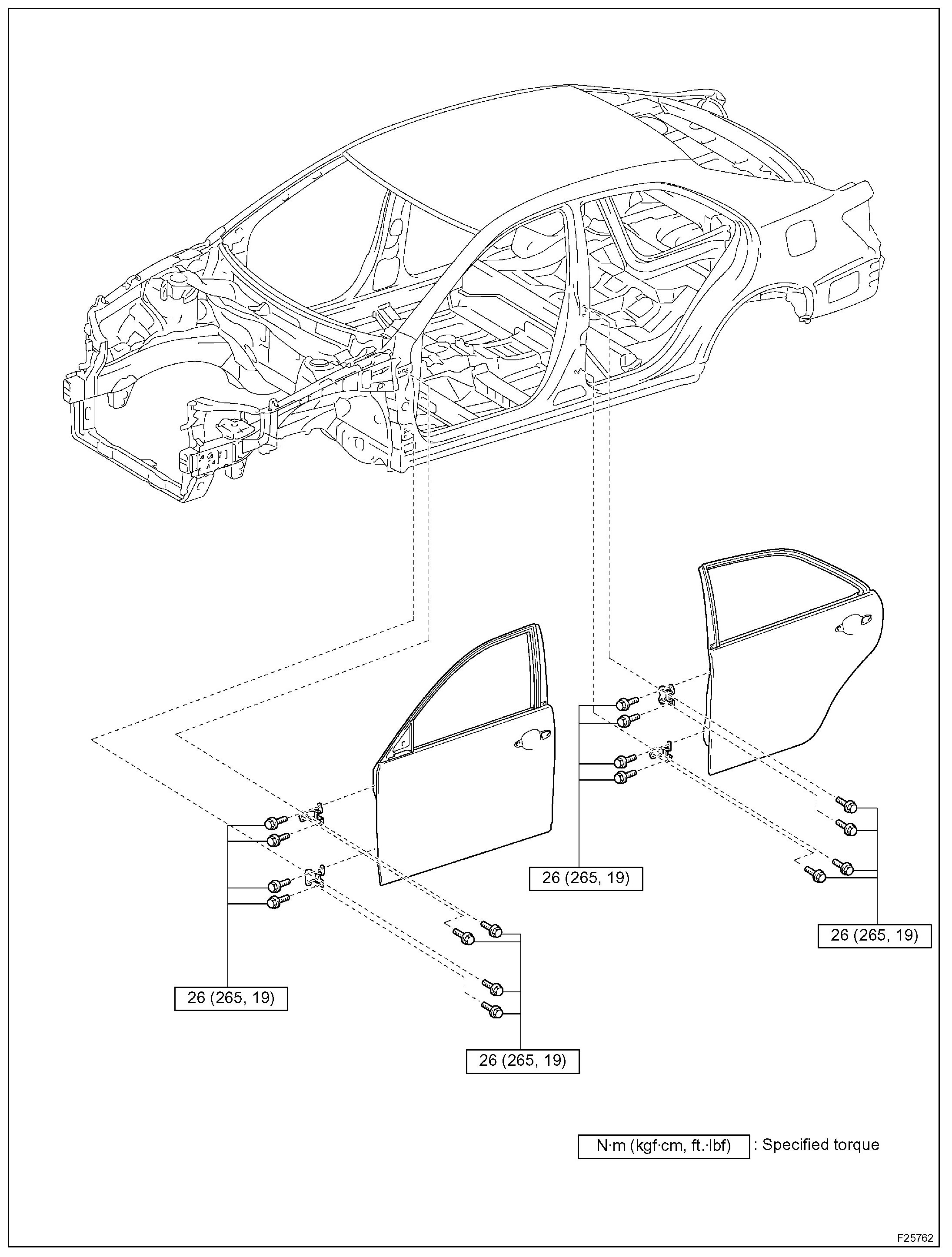 26 (265, 19)

26 (265, 19)

26 (265, 19)

26 (265, 19)

N·m (kgf·cm, ft.·lbf) : Specified torque

F25762