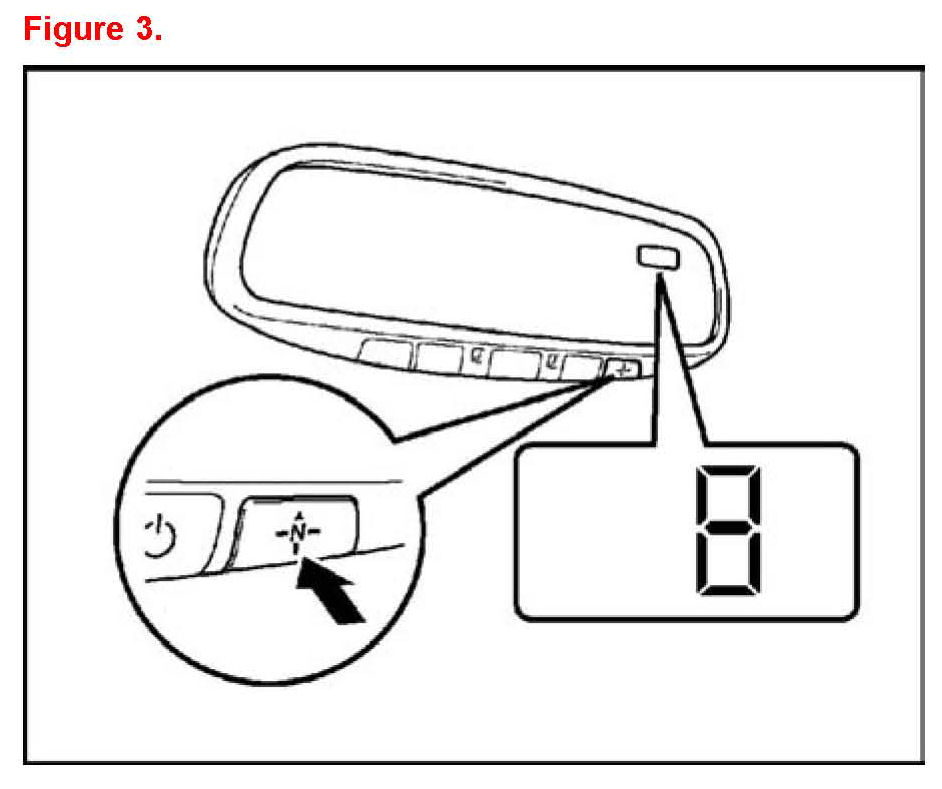 Figure 3.

N

8