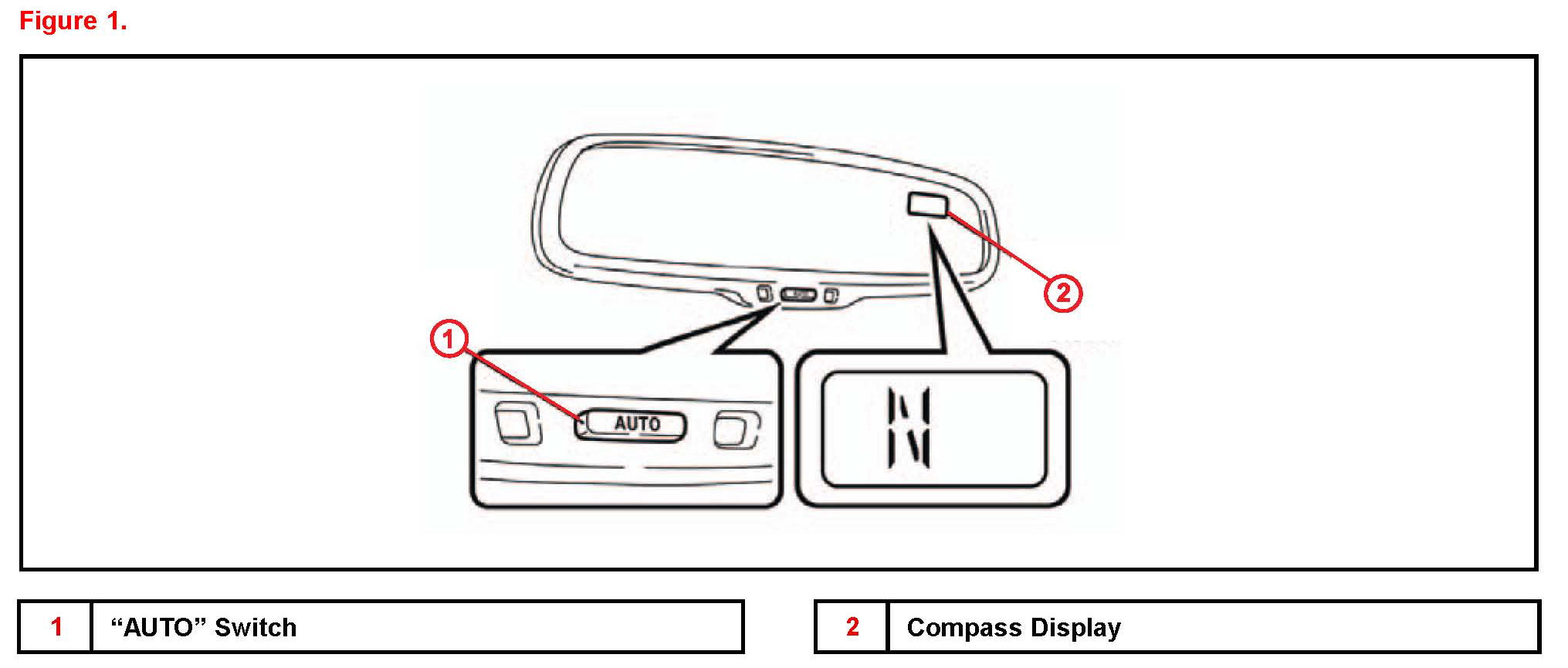 Figure 1.

1

2

AUTO

N

| 1 | “AUTO” Switch |
|---|---|

| 2 | Compass Display |
|---|---|