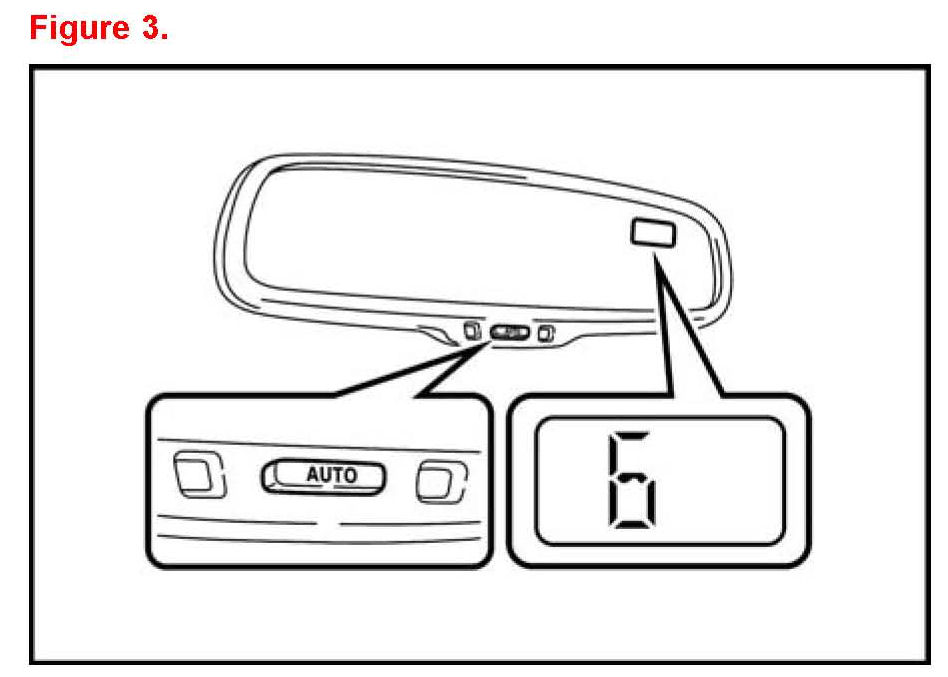 Figure 3.

AUTO

6