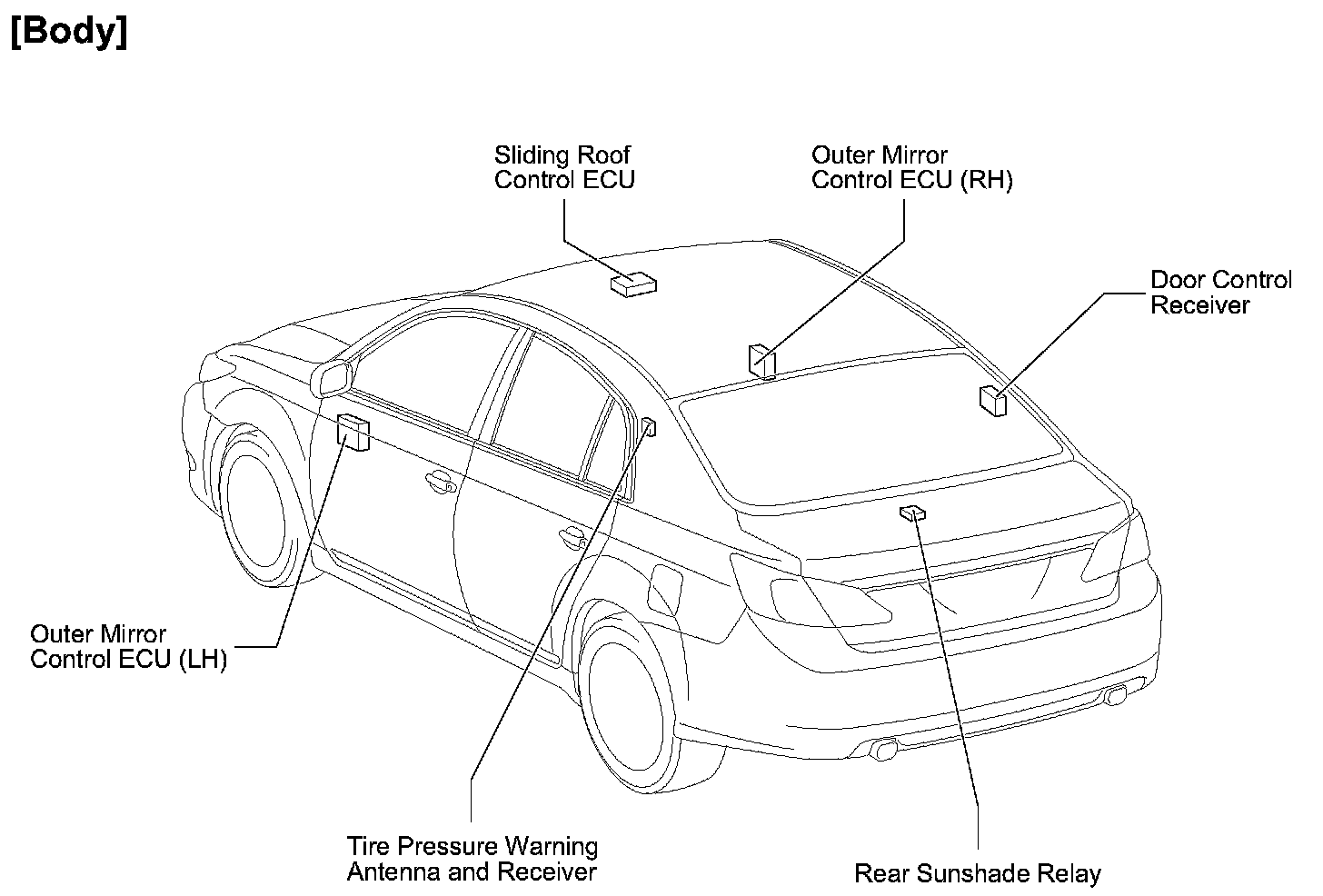 [Body]

Sliding Roof Control ECU

Outer Mirror Control ECU (RH)

Door Control Receiver

Outer Mirror Control ECU (LH)

Tire Pressure Warning Antenna and Receiver

Rear Sunshade Relay