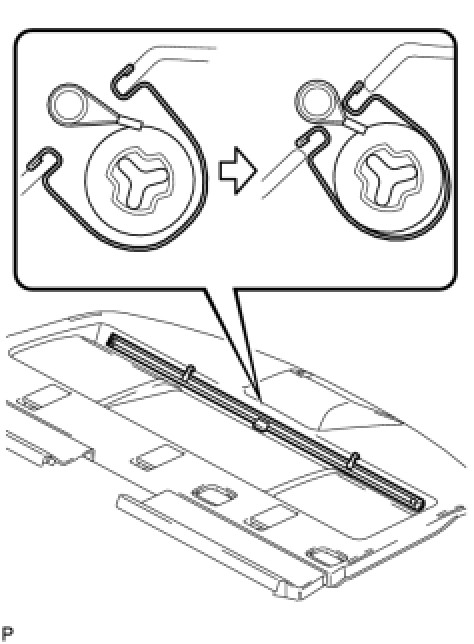 P