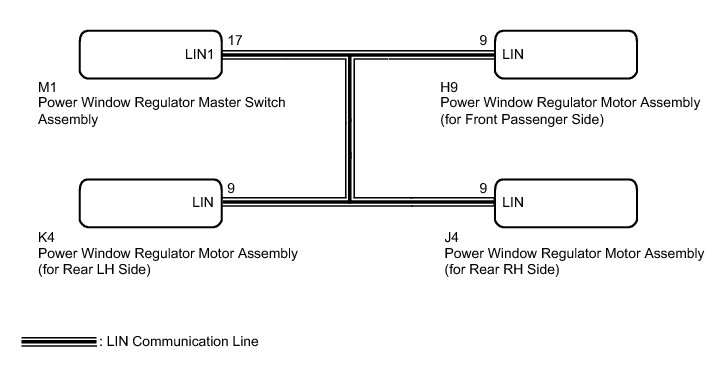 LIN1
17

9
LIN

M1
Power Window Regulator Master Switch Assembly

H9
Power Window Regulator Motor Assembly (for Front Passenger Side)

LIN
9

9
LIN

K4
Power Window Regulator Motor Assembly (for Rear LH Side)

J4
Power Window Regulator Motor Assembly (for Rear RH Side)

: LIN Communication Line