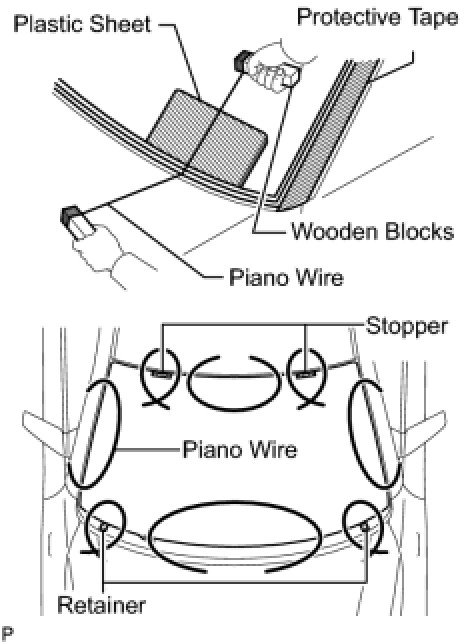 Plastic Sheet
Protective Tape
Wooden Blocks
Piano Wire
Stopper
Piano Wire
Retainer
P