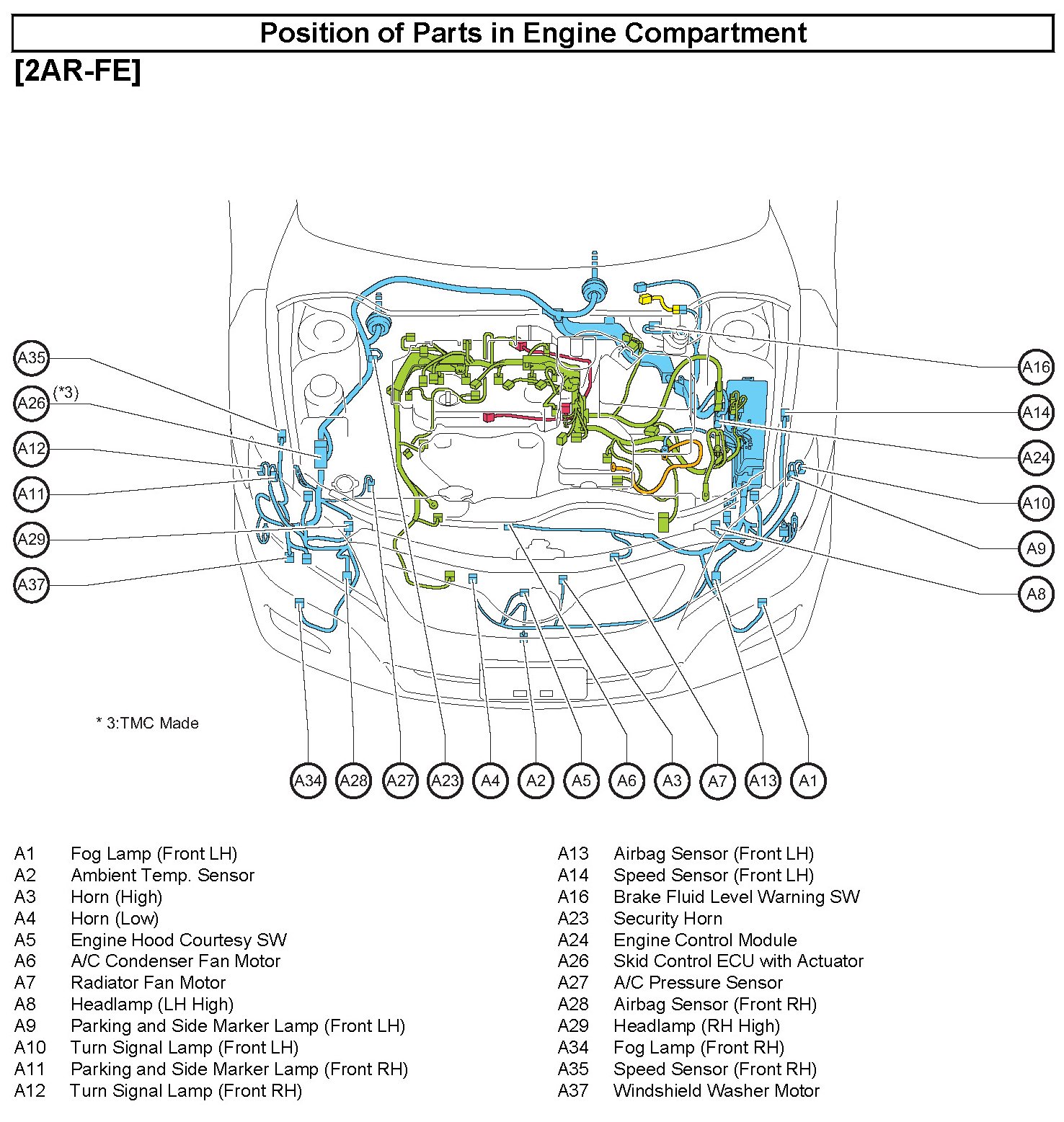 Position of Parts in Engine Compartment

[2AR-FE]

A35

A26 (*3)

A12

A11

A29

A37

A16

A14

A24

A10

A9

A8

* 3:TMC Made

A34 A28 A27 A23 A4 A2 A5 A6 A3 A7 A13 A1

A1 Fog Lamp (Front LH)
A2 Ambient Temp. Sensor
A3 Horn (High)
A4 Horn (Low)
A5 Engine Hood Courtesy SW
A6 A/C Condenser Fan Motor
A7 Radiator Fan Motor
A8 Headlamp (LH High)
A9 Parking and Side Marker Lamp (Front LH)
A10 Turn Signal Lamp (Front LH)
A11 Parking and Side Marker Lamp (Front RH)
A12 Turn Signal Lamp (Front RH)

A13 Airbag Sensor (Front LH)
A14 Speed Sensor (Front LH)
A16 Brake Fluid Level Warning SW
A23 Security Horn
A24 Engine Control Module
A26 Skid Control ECU with Actuator
A27 A/C Pressure Sensor
A28 Airbag Sensor (Front RH)
A29 Headlamp (RH High)
A34 Fog Lamp (Front RH)
A35 Speed Sensor (Front RH)
A37 Windshield Washer Motor