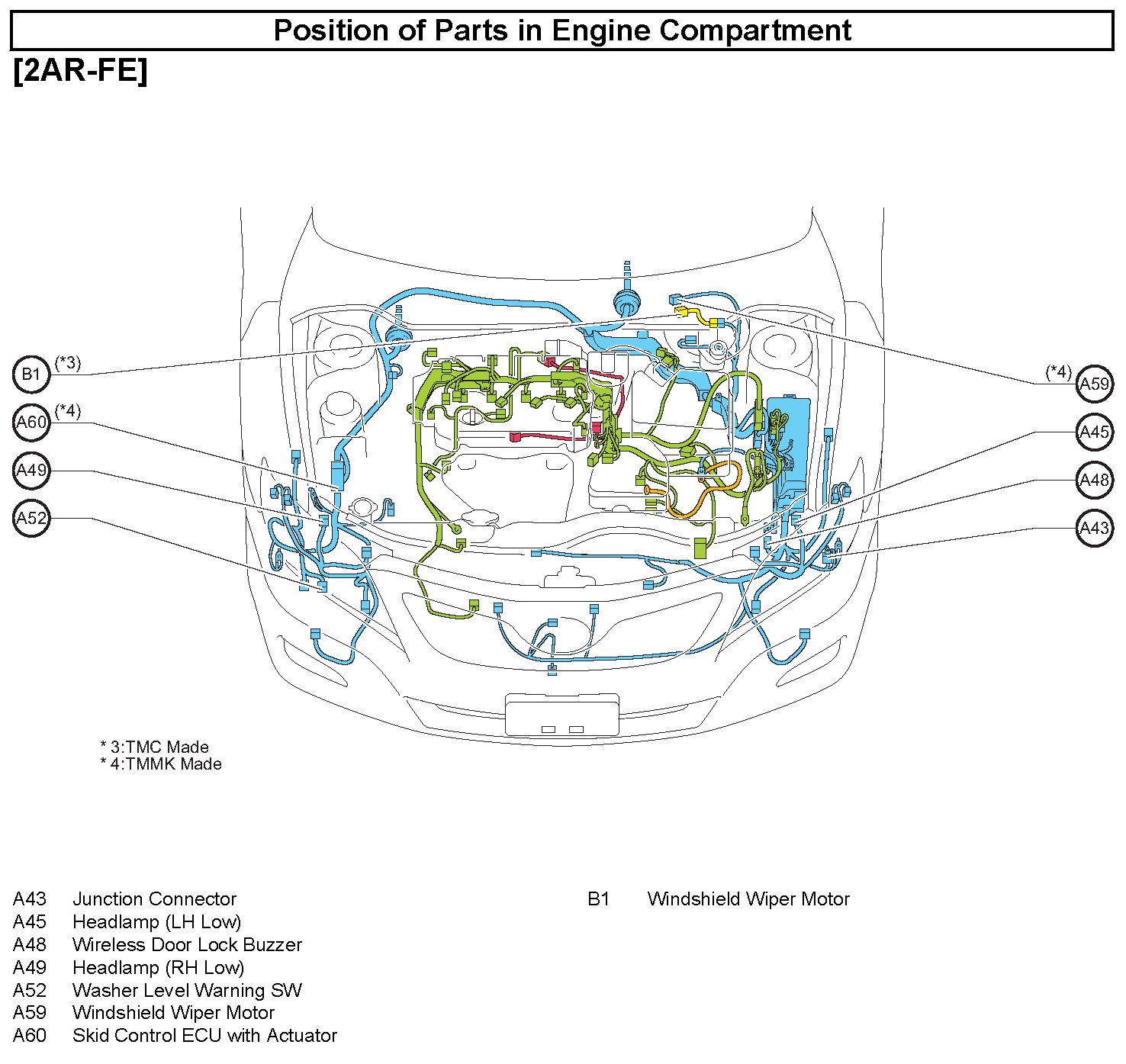 Position of Parts in Engine Compartment

[2AR-FE]

B1 (*3)

A60 (*4)

A49

A52

(*4) A59

A45

A48

A43

* 3:TMC Made
* 4:TMMK Made

A43 Junction Connector
A45 Headlamp (LH Low)
A48 Wireless Door Lock Buzzer
A49 Headlamp (RH Low)
A52 Washer Level Warning SW
A59 Windshield Wiper Motor
A60 Skid Control ECU with Actuator

B1 Windshield Wiper Motor