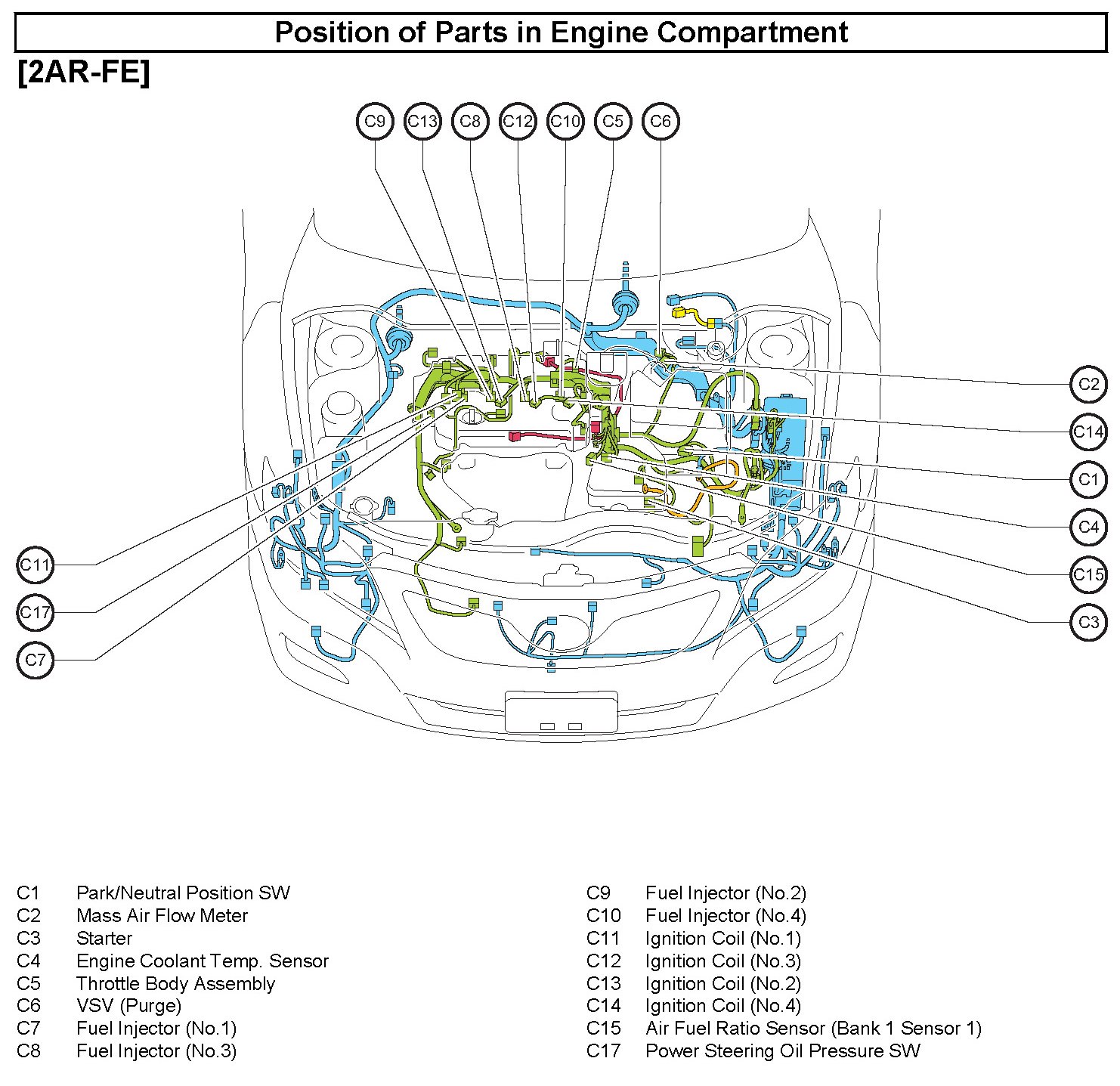 Position of Parts in Engine Compartment

[2AR-FE]

C9 C13 C8 C12 C10 C5 C6

C2
C14
C1
C4
C15
C3

C11
C17
C7

C1 Park/Neutral Position SW
C2 Mass Air Flow Meter
C3 Starter
C4 Engine Coolant Temp. Sensor
C5 Throttle Body Assembly
C6 VSV (Purge)
C7 Fuel Injector (No.1)
C8 Fuel Injector (No.3)

C9 Fuel Injector (No.2)
C10 Fuel Injector (No.4)
C11 Ignition Coil (No.1)
C12 Ignition Coil (No.3)
C13 Ignition Coil (No.2)
C14 Ignition Coil (No.4)
C15 Air Fuel Ratio Sensor (Bank 1 Sensor 1)
C17 Power Steering Oil Pressure SW