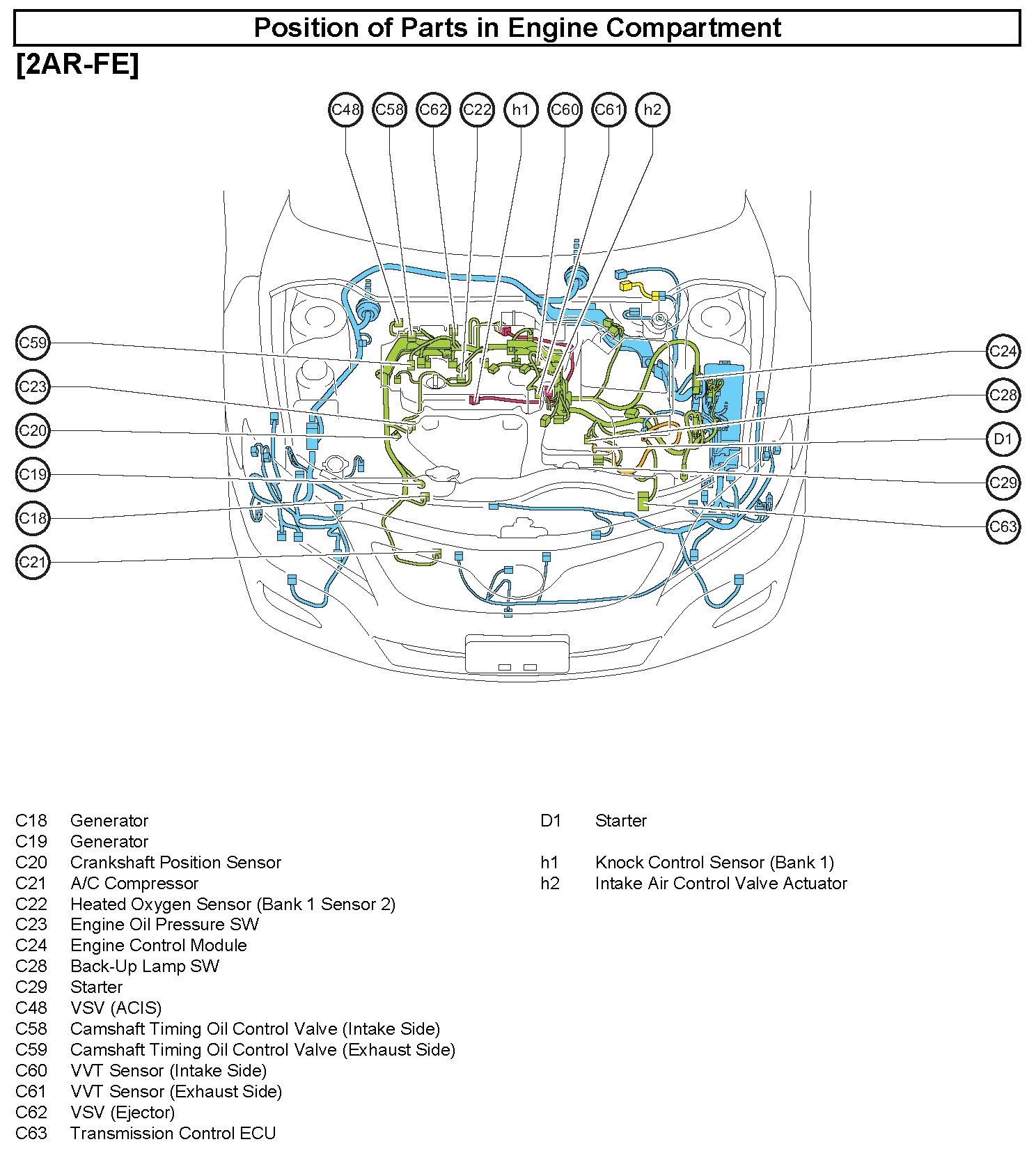 Position of Parts in Engine Compartment

[2AR-FE]

C48 C58 C62 C22 h1 C60 C61 h2

C59
C23
C20
C19
C18
C21

C24
C28
D1
C29
C63

C18 Generator
C19 Generator
C20 Crankshaft Position Sensor
C21 A/C Compressor
C22 Heated Oxygen Sensor (Bank 1 Sensor 2)
C23 Engine Oil Pressure SW
C24 Engine Control Module
C28 Back-Up Lamp SW
C29 Starter
C48 VSV (ACIS)
C58 Camshaft Timing Oil Control Valve (Intake Side)
C59 Camshaft Timing Oil Control Valve (Exhaust Side)
C60 VVT Sensor (Intake Side)
C61 VVT Sensor (Exhaust Side)
C62 VSV (Ejector)
C63 Transmission Control ECU

D1 Starter

h1 Knock Control Sensor (Bank 1)
h2 Intake Air Control Valve Actuator