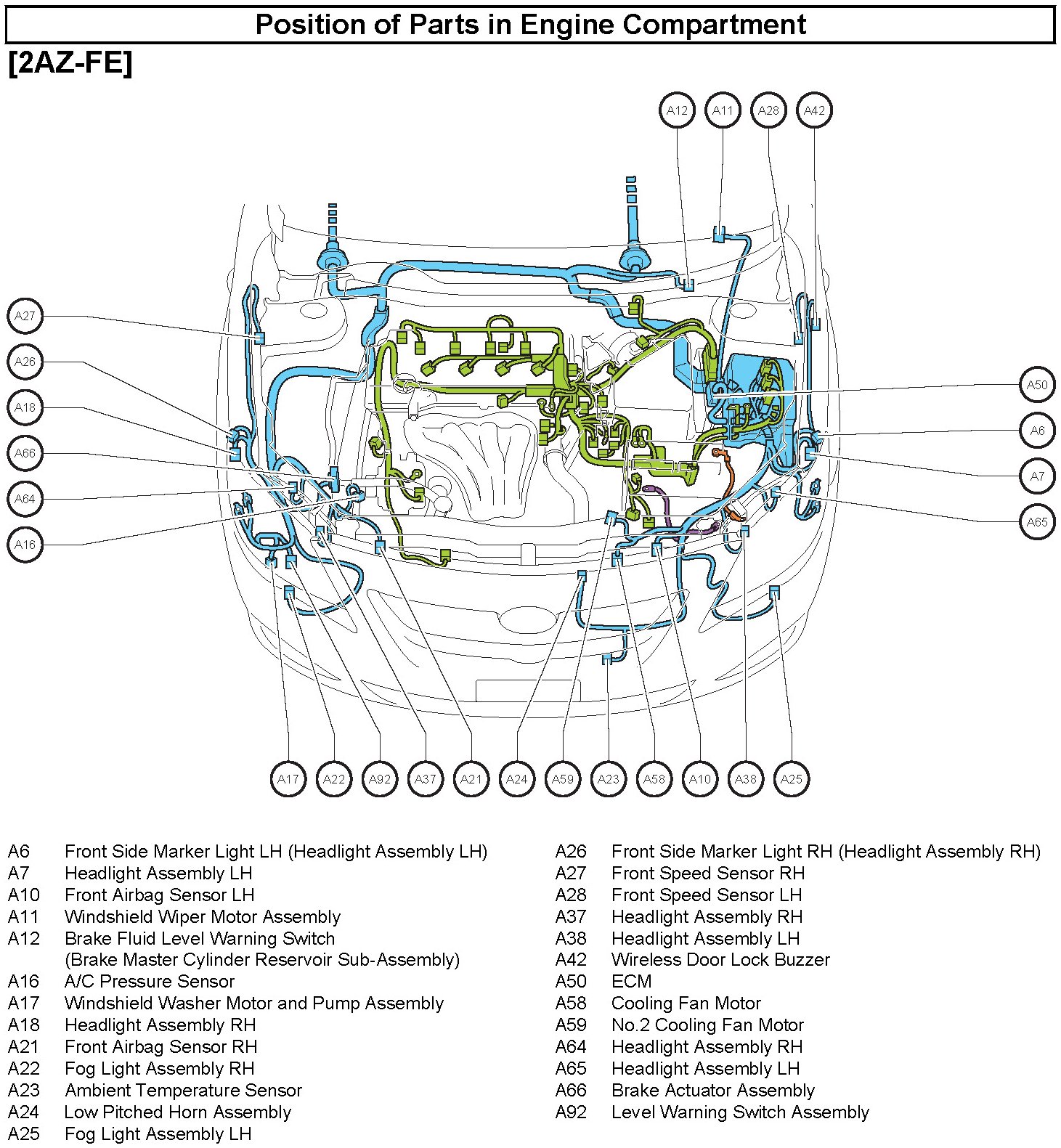 Position of Parts in Engine Compartment

[2AZ-FE]

A12 A11 A28 A42

A27
A26
A18
A66
A64
A16

A50
A6
A7
A65

A17 A22 A92 A37 A21 A24 A59 A23 A58 A10 A38 A25

A6 Front Side Marker Light LH (Headlight Assembly LH)
A7 Headlight Assembly LH
A10 Front Airbag Sensor LH
A11 Windshield Wiper Motor Assembly
A12 Brake Fluid Level Warning Switch (Brake Master Cylinder Reservoir Sub-Assembly)
A16 A/C Pressure Sensor
A17 Windshield Washer Motor and Pump Assembly
A18 Headlight Assembly RH
A21 Front Airbag Sensor RH
A22 Fog Light Assembly RH
A23 Ambient Temperature Sensor
A24 Low Pitched Horn Assembly
A25 Fog Light Assembly LH

A26 Front Side Marker Light RH (Headlight Assembly RH)
A27 Front Speed Sensor RH
A28 Front Speed Sensor LH
A37 Headlight Assembly RH
A38 Headlight Assembly LH
A42 Wireless Door Lock Buzzer
A50 ECM
A58 Cooling Fan Motor
A59 No.2 Cooling Fan Motor
A64 Headlight Assembly RH
A65 Headlight Assembly LH
A66 Brake Actuator Assembly
A92 Level Warning Switch Assembly