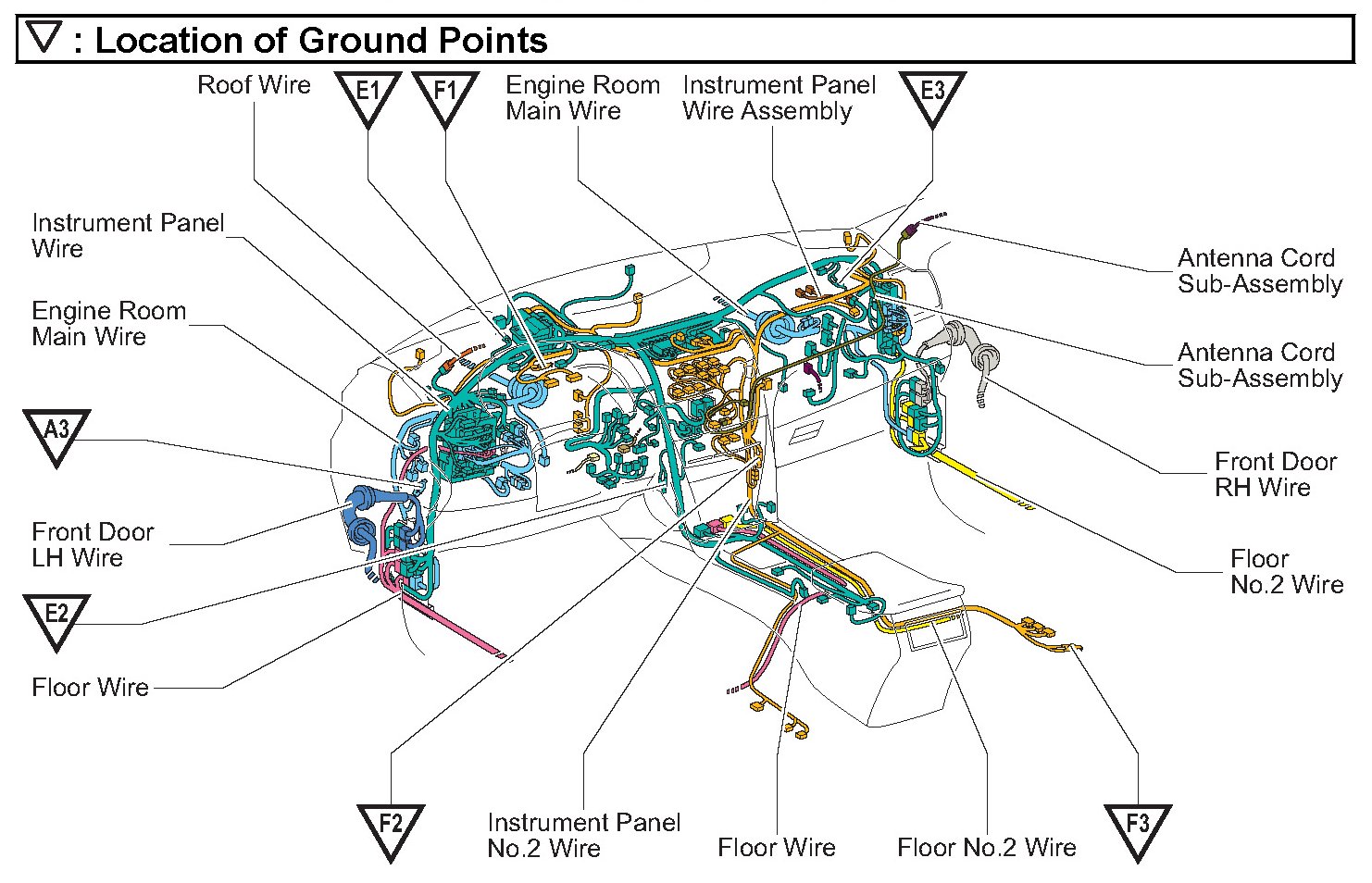 ▽ : Location of Ground Points

Roof Wire

E1

F1

Engine Room Main Wire

Instrument Panel Wire Assembly

E3

Instrument Panel Wire

Engine Room Main Wire

A3

Front Door LH Wire

E2

Floor Wire

Antenna Cord Sub-Assembly

Antenna Cord Sub-Assembly

Front Door RH Wire

Floor No.2 Wire

F2

Instrument Panel No.2 Wire

Floor Wire

Floor No.2 Wire

F3