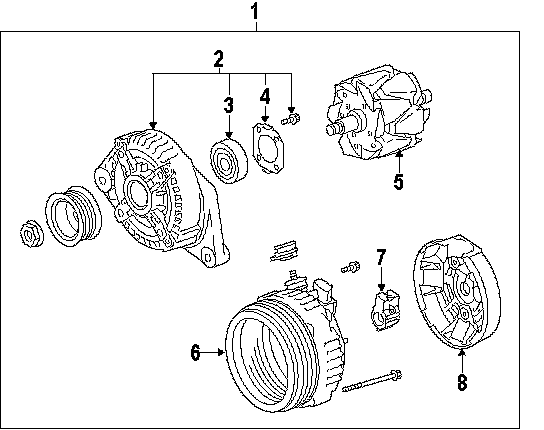 1
2
3
4
5
7
6
8