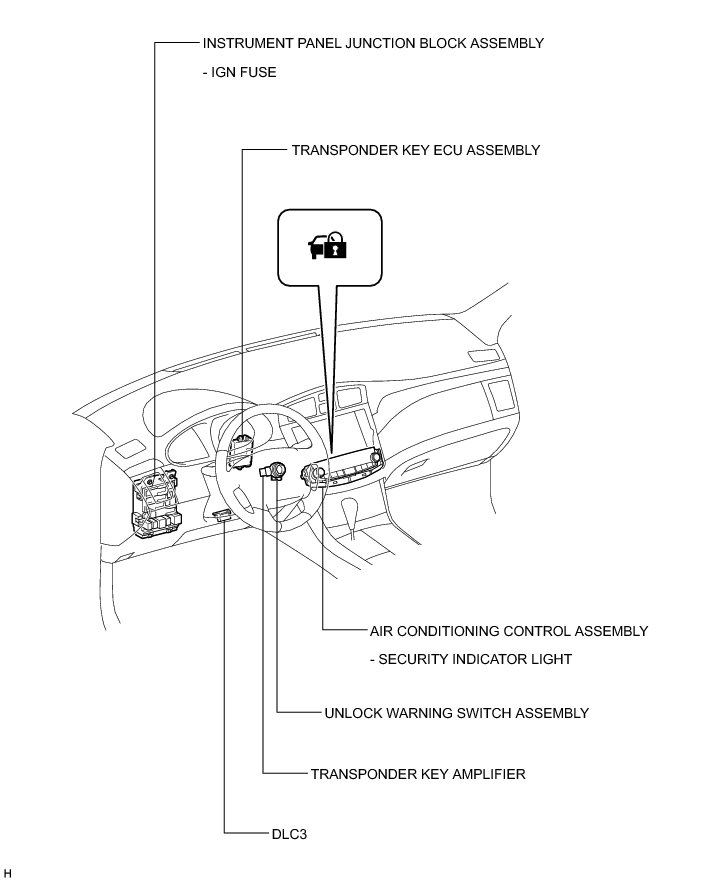 INSTRUMENT PANEL JUNCTION BLOCK ASSEMBLY

- IGN FUSE

TRANSPONDER KEY ECU ASSEMBLY

AIR CONDITIONING CONTROL ASSEMBLY

- SECURITY INDICATOR LIGHT

UNLOCK WARNING SWITCH ASSEMBLY

TRANSPONDER KEY AMPLIFIER

DLC3

H