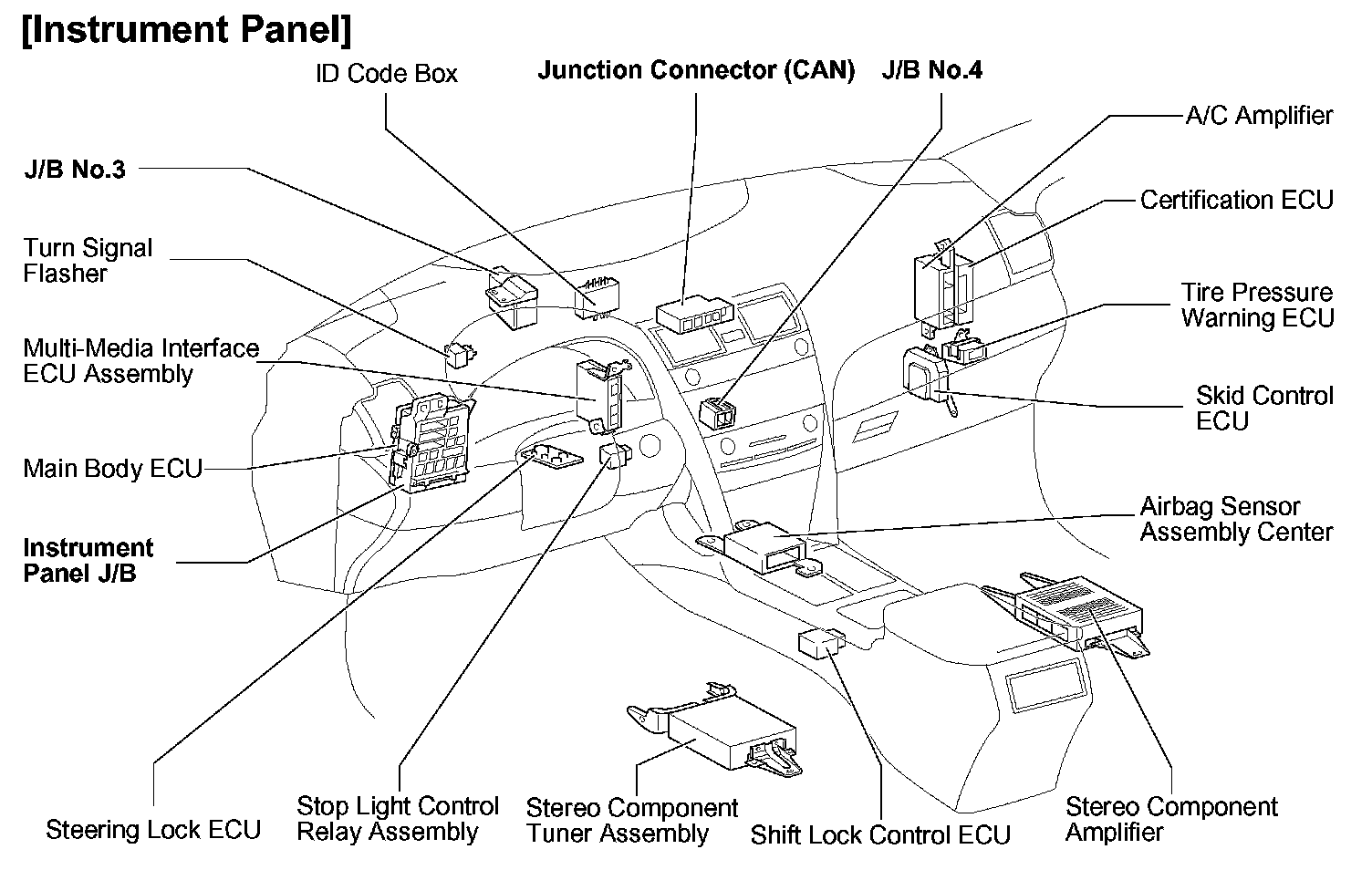 [Instrument Panel]

ID Code Box

Junction Connector (CAN)

J/B No.4

A/C Amplifier

J/B No.3

Certification ECU

Turn Signal Flasher

Tire Pressure Warning ECU

Multi-Media Interface ECU Assembly

Skid Control ECU

Main Body ECU

Airbag Sensor Assembly Center

Instrument Panel J/B

Steering Lock ECU

Stop Light Control Relay Assembly

Stereo Component Tuner Assembly

Shift Lock Control ECU

Stereo Component Amplifier