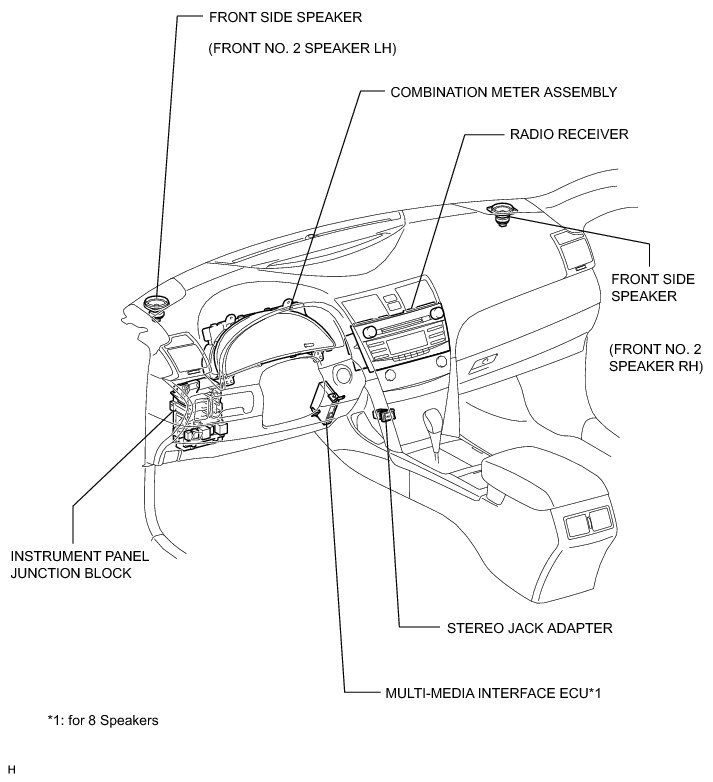 FRONT SIDE SPEAKER

(FRONT NO. 2 SPEAKER LH)

COMBINATION METER ASSEMBLY

RADIO RECEIVER

FRONT SIDE SPEAKER

(FRONT NO. 2 SPEAKER RH)

INSTRUMENT PANEL JUNCTION BLOCK

STEREO JACK ADAPTER

MULTI-MEDIA INTERFACE ECU*1

*1: for 8 Speakers

H