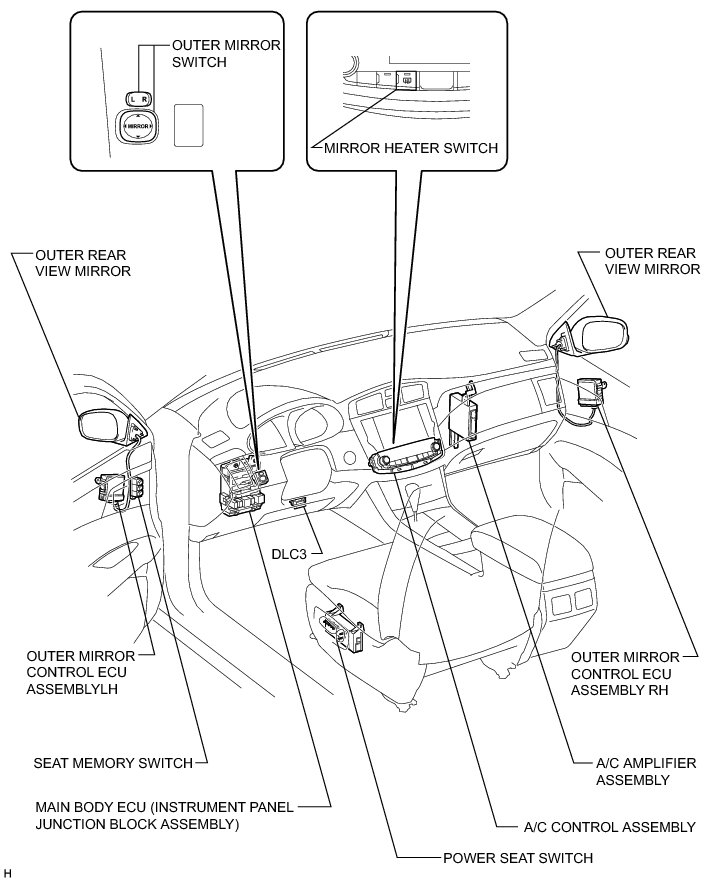 OUTER MIRROR SWITCH

L R

MIRROR

MIRROR HEATER SWITCH

OUTER REAR VIEW MIRROR

OUTER REAR VIEW MIRROR

DLC3

OUTER MIRROR CONTROL ECU ASSEMBLYLH

OUTER MIRROR CONTROL ECU ASSEMBLY RH

SEAT MEMORY SWITCH

A/C AMPLIFIER ASSEMBLY

MAIN BODY ECU (INSTRUMENT PANEL JUNCTION BLOCK ASSEMBLY)

A/C CONTROL ASSEMBLY

POWER SEAT SWITCH

H