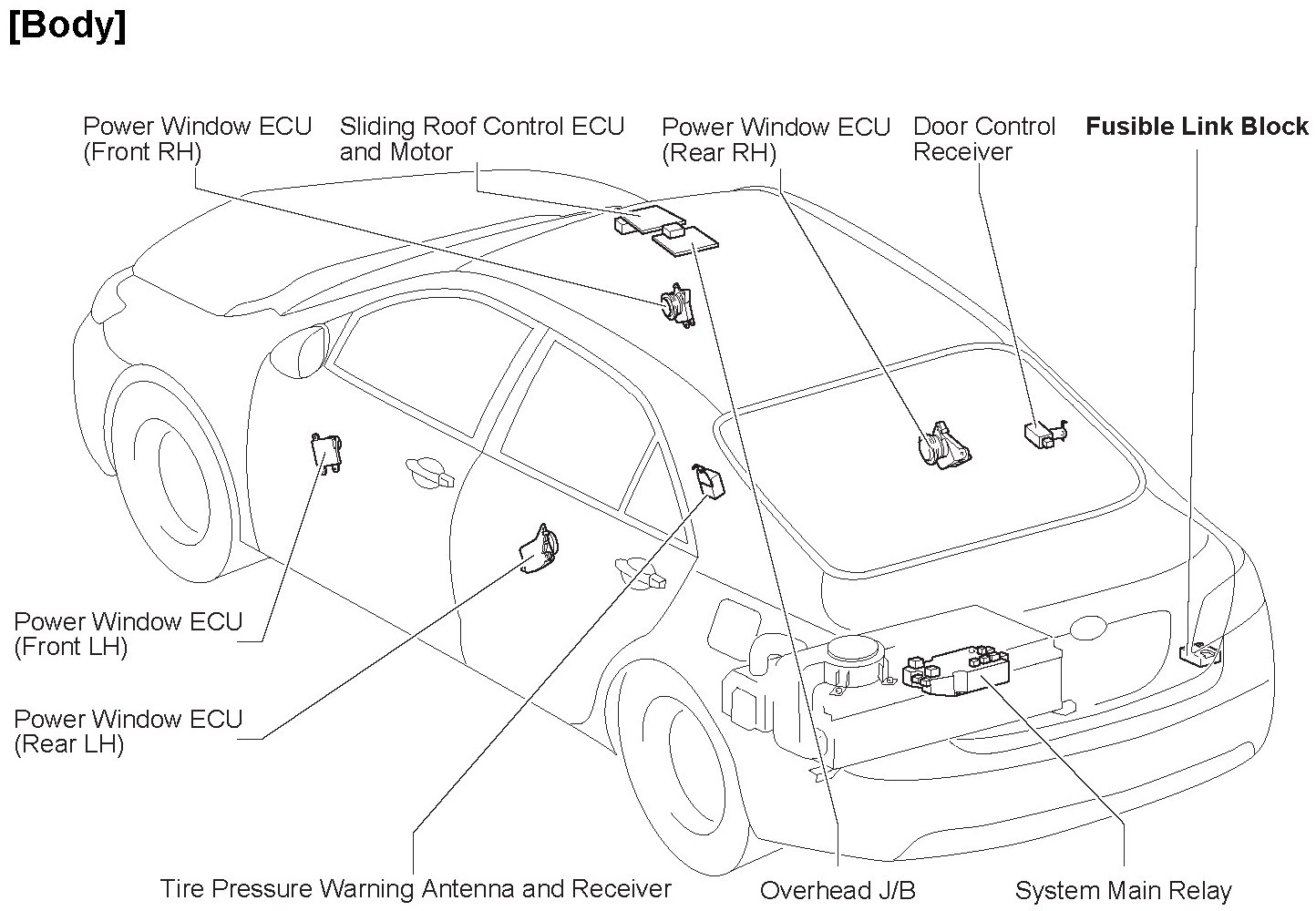 [Body]

Power Window ECU (Front RH)

Sliding Roof Control ECU and Motor

Power Window ECU (Rear RH)

Door Control Receiver

Fusible Link Block

Power Window ECU (Front LH)

Power Window ECU (Rear LH)

Tire Pressure Warning Antenna and Receiver

Overhead J/B

System Main Relay