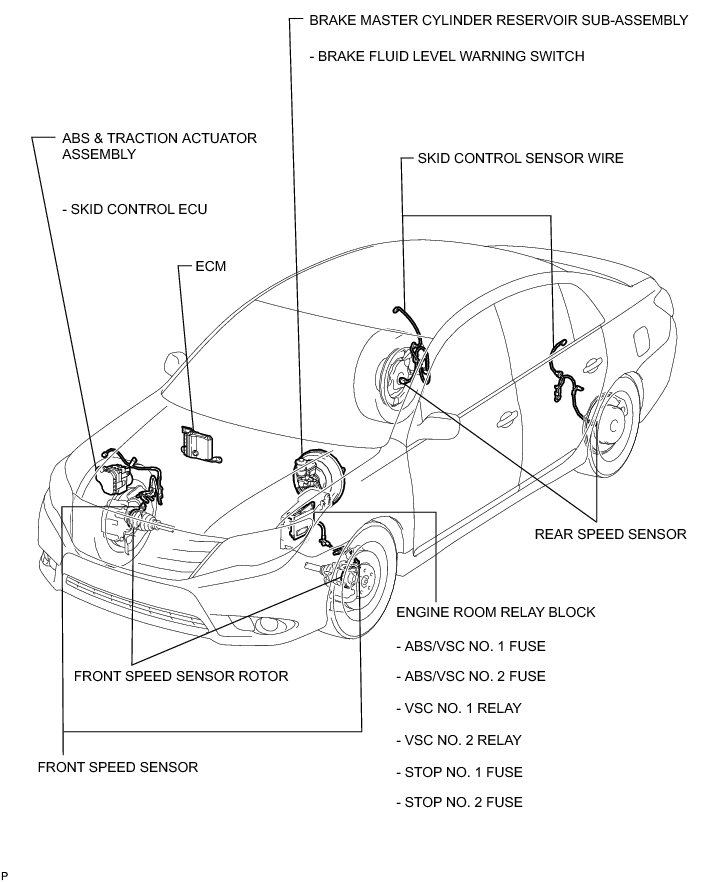 BRAKE MASTER CYLINDER RESERVOIR SUB-ASSEMBLY

- BRAKE FLUID LEVEL WARNING SWITCH

ABS & TRACTION ACTUATOR ASSEMBLY

- SKID CONTROL ECU

SKID CONTROL SENSOR WIRE

ECM

REAR SPEED SENSOR

ENGINE ROOM RELAY BLOCK

- ABS/VSC NO. 1 FUSE

- ABS/VSC NO. 2 FUSE

- VSC NO. 1 RELAY

- VSC NO. 2 RELAY

- STOP NO. 1 FUSE

- STOP NO. 2 FUSE

FRONT SPEED SENSOR ROTOR

FRONT SPEED SENSOR

P