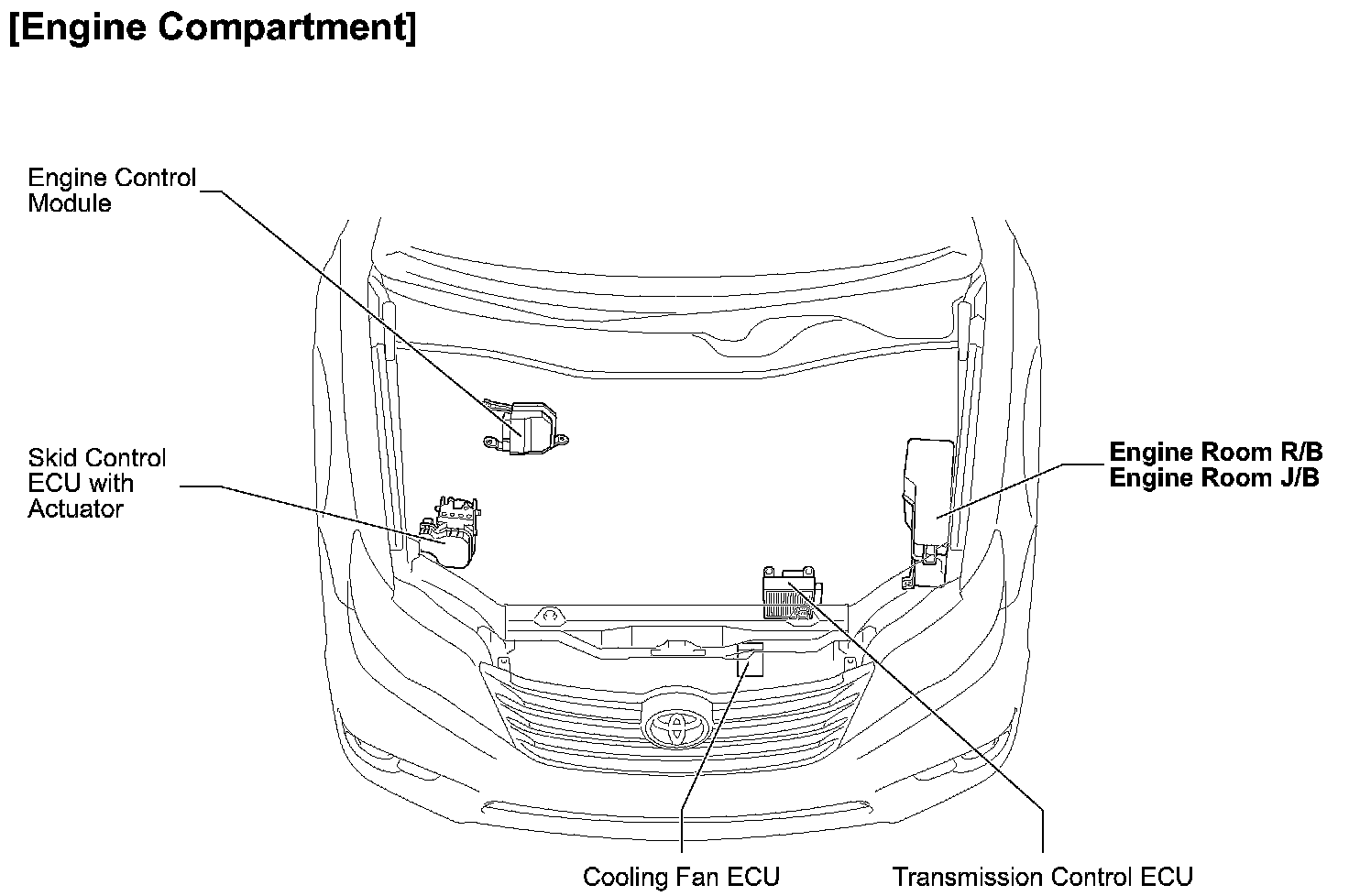 [Engine Compartment]

Engine Control Module

Skid Control ECU with Actuator

Engine Room R/B
Engine Room J/B

Cooling Fan ECU

Transmission Control ECU