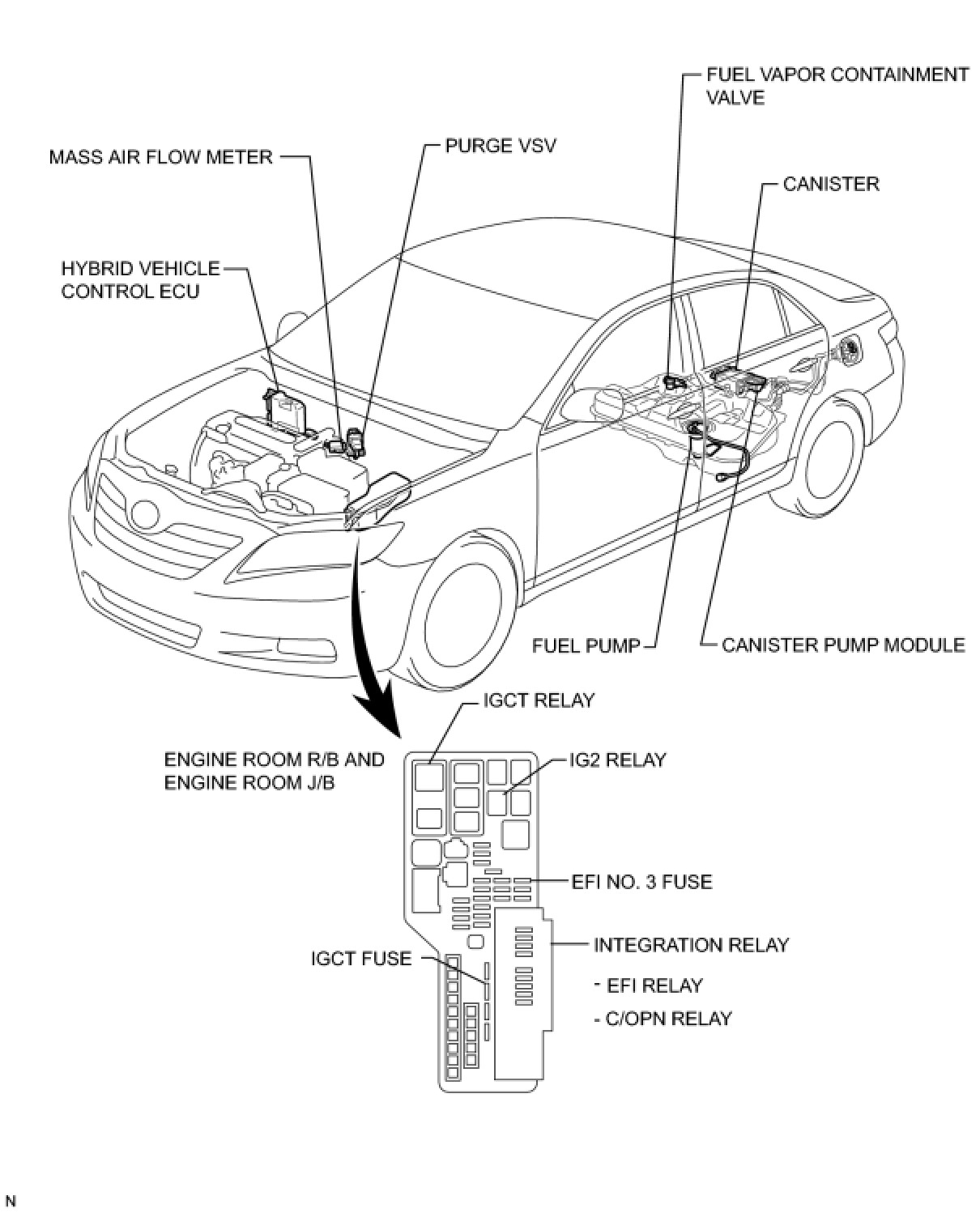 FUEL VAPOR CONTAINMENT VALVE

MASS AIR FLOW METER

PURGE VSV

CANISTER

HYBRID VEHICLE CONTROL ECU

FUEL PUMP

CANISTER PUMP MODULE

IGCT RELAY

ENGINE ROOM R/B AND ENGINE ROOM J/B

IG2 RELAY

EFI NO. 3 FUSE

IGCT FUSE

INTEGRATION RELAY

- EFI RELAY

- C/OPN RELAY

N