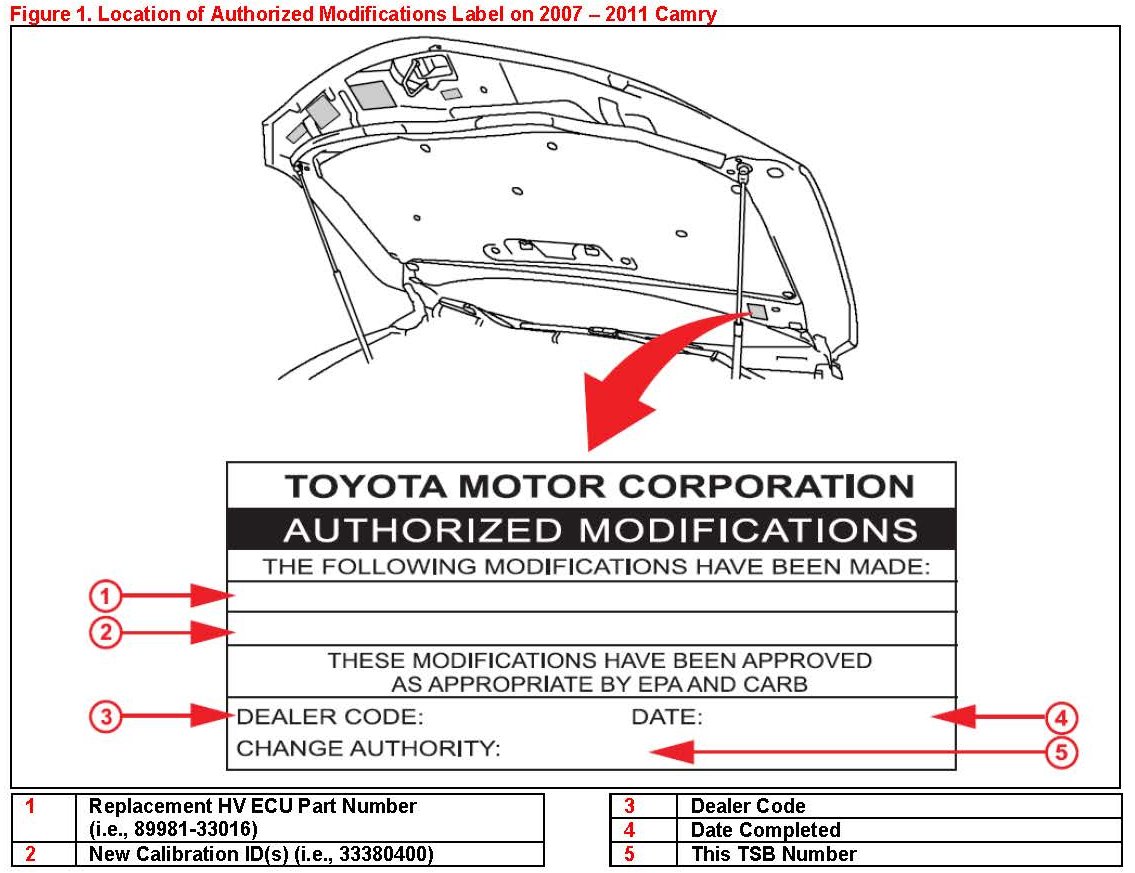 Figure 1. Location of Authorized Modifications Label on 2007 – 2011 Camry

TOYOTA MOTOR CORPORATION
AUTHORIZED MODIFICATIONS
THE FOLLOWING MODIFICATIONS HAVE BEEN MADE:

1

2

THESE MODIFICATIONS HAVE BEEN APPROVED AS APPROPRIATE BY EPA AND CARB

3 DEALER CODE: DATE: 4
CHANGE AUTHORITY: 5

| 1 | Replacement HV ECU Part Number (i.e., 89981-33016) |
|---|---|
| 2 | New Calibration ID(s) (i.e., 33380400) |

| 3 | Dealer Code |
|---|---|
| 4 | Date Completed |
| 5 | This TSB Number |