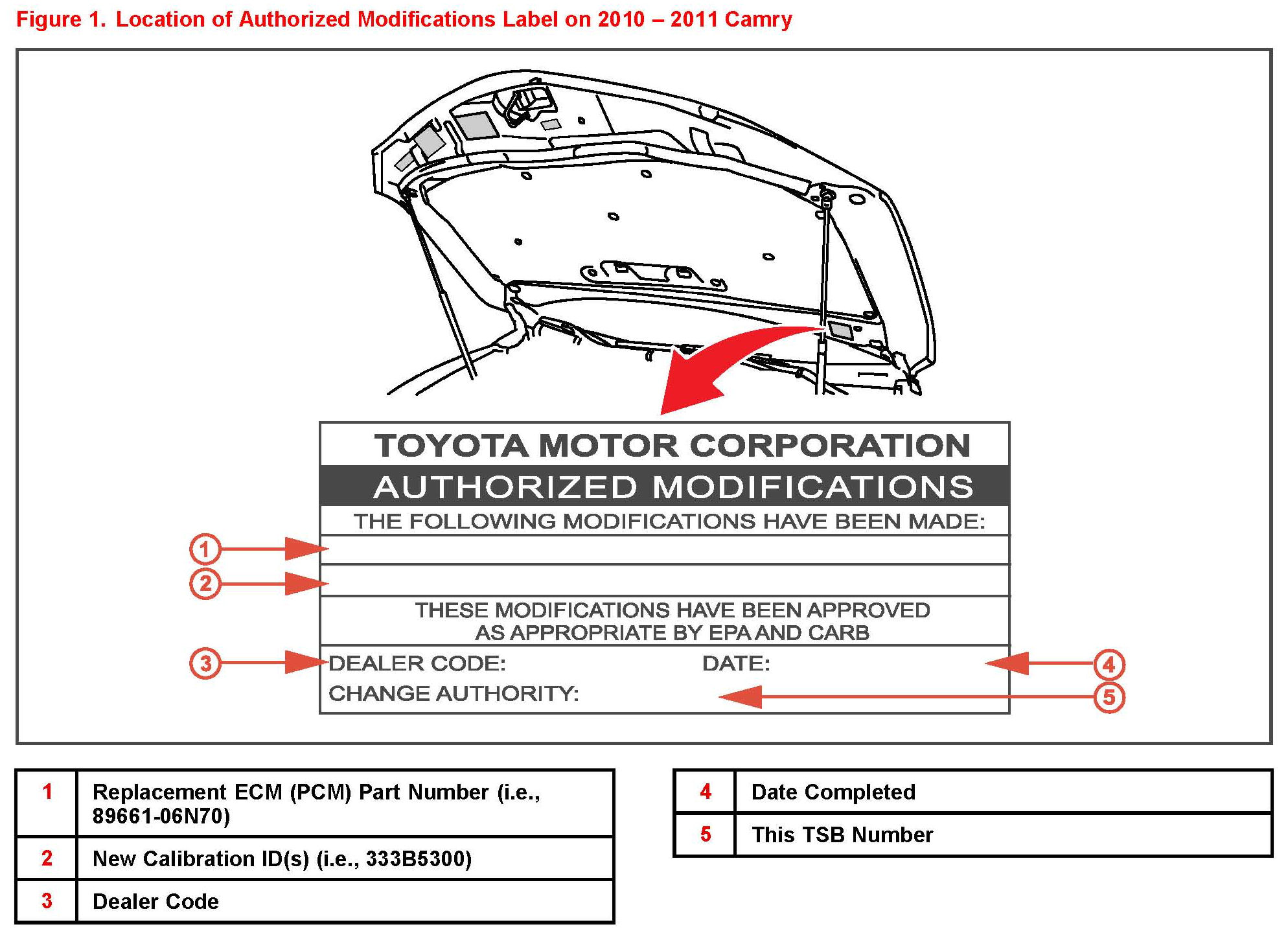 Figure 1. Location of Authorized Modifications Label on 2010 – 2011 Camry

TOYOTA MOTOR CORPORATION
AUTHORIZED MODIFICATIONS
THE FOLLOWING MODIFICATIONS HAVE BEEN MADE:

1
2

THESE MODIFICATIONS HAVE BEEN APPROVED AS APPROPRIATE BY EPA AND CARB

3
DEALER CODE:
DATE:
4
CHANGE AUTHORITY:
5

| 1 | Replacement ECM (PCM) Part Number (i.e., 89661-06N70) |
|---|---|
| 2 | New Calibration ID(s) (i.e., 333B5300) |
| 3 | Dealer Code |

| 4 | Date Completed |
|---|---|
| 5 | This TSB Number |