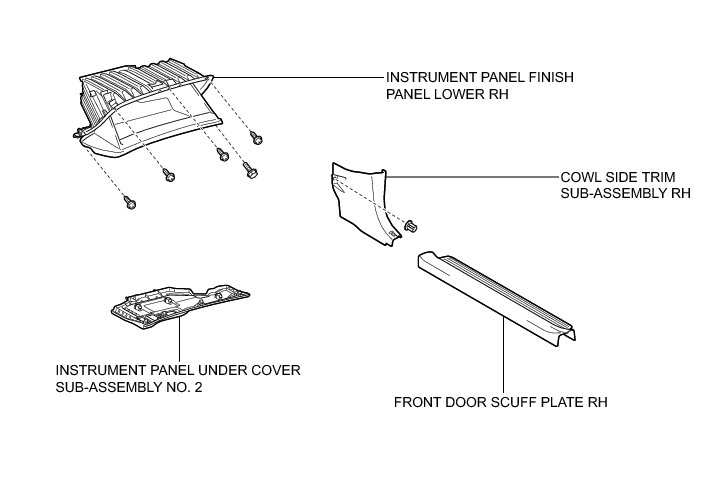 INSTRUMENT PANEL FINISH PANEL LOWER RH

COWL SIDE TRIM SUB-ASSEMBLY RH

INSTRUMENT PANEL UNDER COVER SUB-ASSEMBLY NO. 2

FRONT DOOR SCUFF PLATE RH