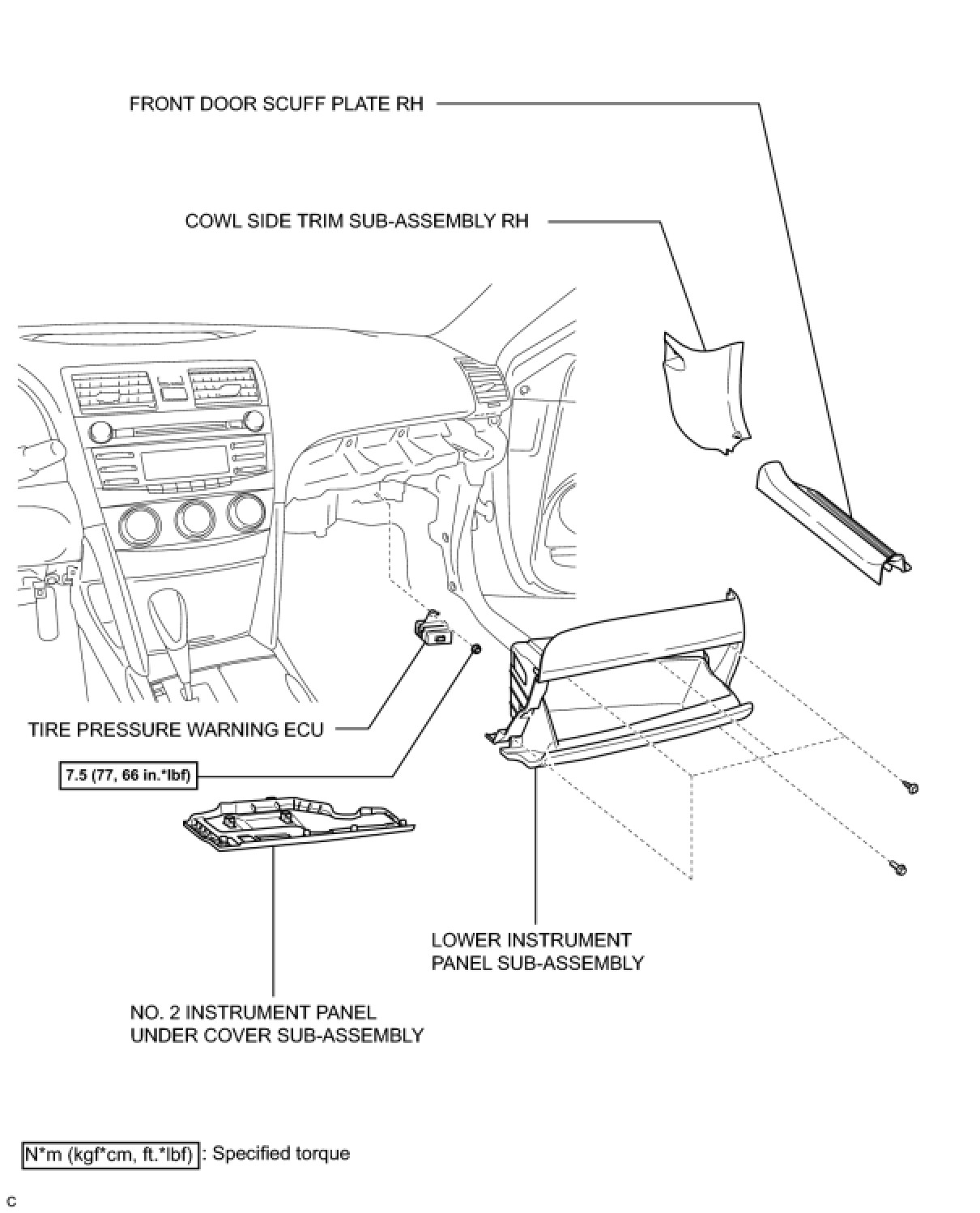 FRONT DOOR SCUFF PLATE RH

COWL SIDE TRIM SUB-ASSEMBLY RH

TIRE PRESSURE WARNING ECU

7.5 (77, 66 in.*lbf)

LOWER INSTRUMENT PANEL SUB-ASSEMBLY

NO. 2 INSTRUMENT PANEL UNDER COVER SUB-ASSEMBLY

N*m (kgf*cm, ft.*lbf) : Specified torque

C