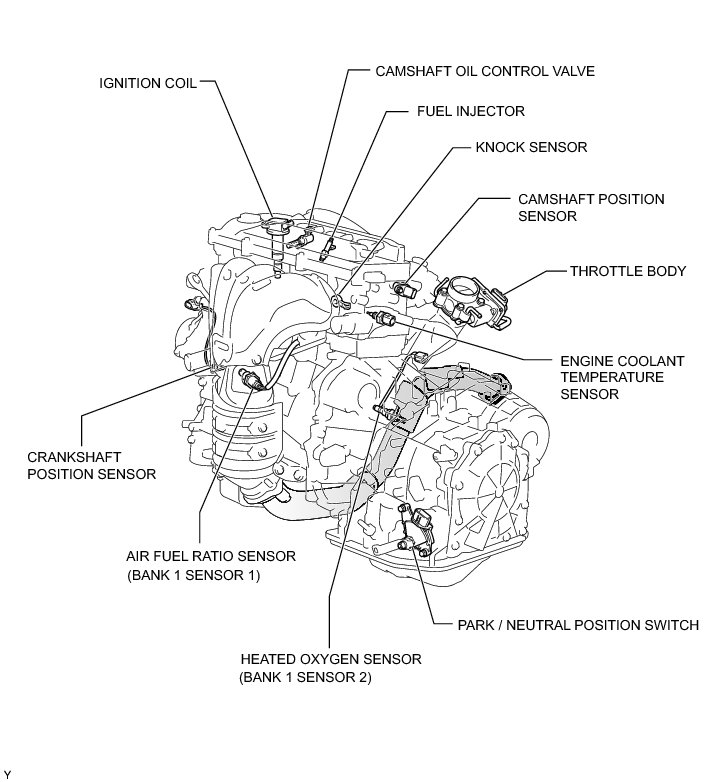 IGNITION COIL

CAMSHAFT OIL CONTROL VALVE

FUEL INJECTOR

KNOCK SENSOR

CAMSHAFT POSITION SENSOR

THROTTLE BODY

ENGINE COOLANT TEMPERATURE SENSOR

CRANKSHAFT POSITION SENSOR

AIR FUEL RATIO SENSOR (BANK 1 SENSOR 1)

PARK / NEUTRAL POSITION SWITCH

HEATED OXYGEN SENSOR (BANK 1 SENSOR 2)

Y