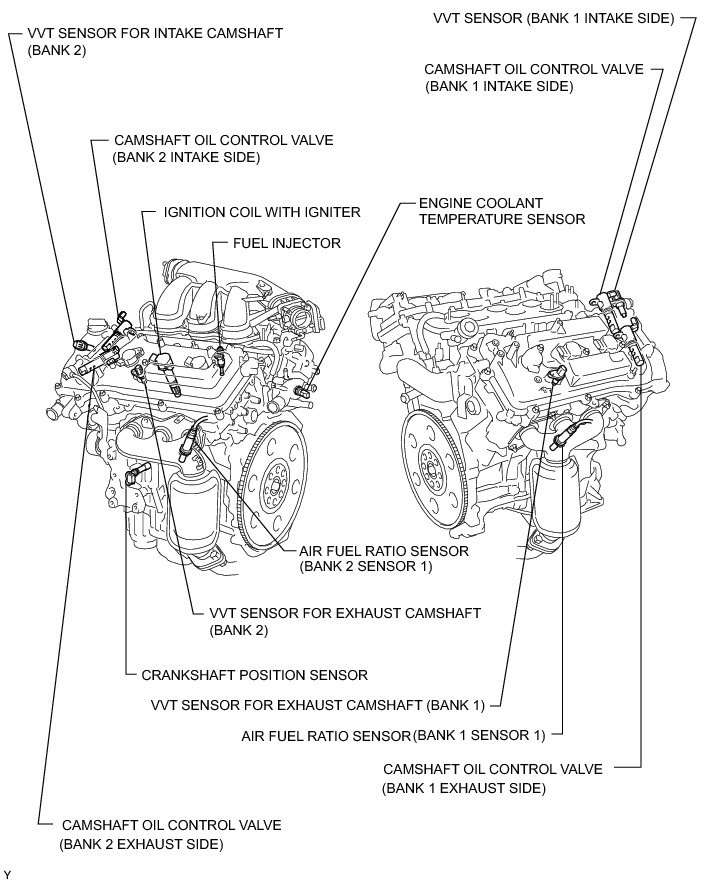 VVT SENSOR FOR INTAKE CAMSHAFT (BANK 2)

VVT SENSOR (BANK 1 INTAKE SIDE)

CAMSHAFT OIL CONTROL VALVE (BANK 1 INTAKE SIDE)

CAMSHAFT OIL CONTROL VALVE (BANK 2 INTAKE SIDE)

IGNITION COIL WITH IGNITER

ENGINE COOLANT TEMPERATURE SENSOR

FUEL INJECTOR

AIR FUEL RATIO SENSOR (BANK 2 SENSOR 1)

VVT SENSOR FOR EXHAUST CAMSHAFT (BANK 2)

CRANKSHAFT POSITION SENSOR

VVT SENSOR FOR EXHAUST CAMSHAFT (BANK 1)

AIR FUEL RATIO SENSOR (BANK 1 SENSOR 1)

CAMSHAFT OIL CONTROL VALVE (BANK 1 EXHAUST SIDE)

CAMSHAFT OIL CONTROL VALVE (BANK 2 EXHAUST SIDE)

Y