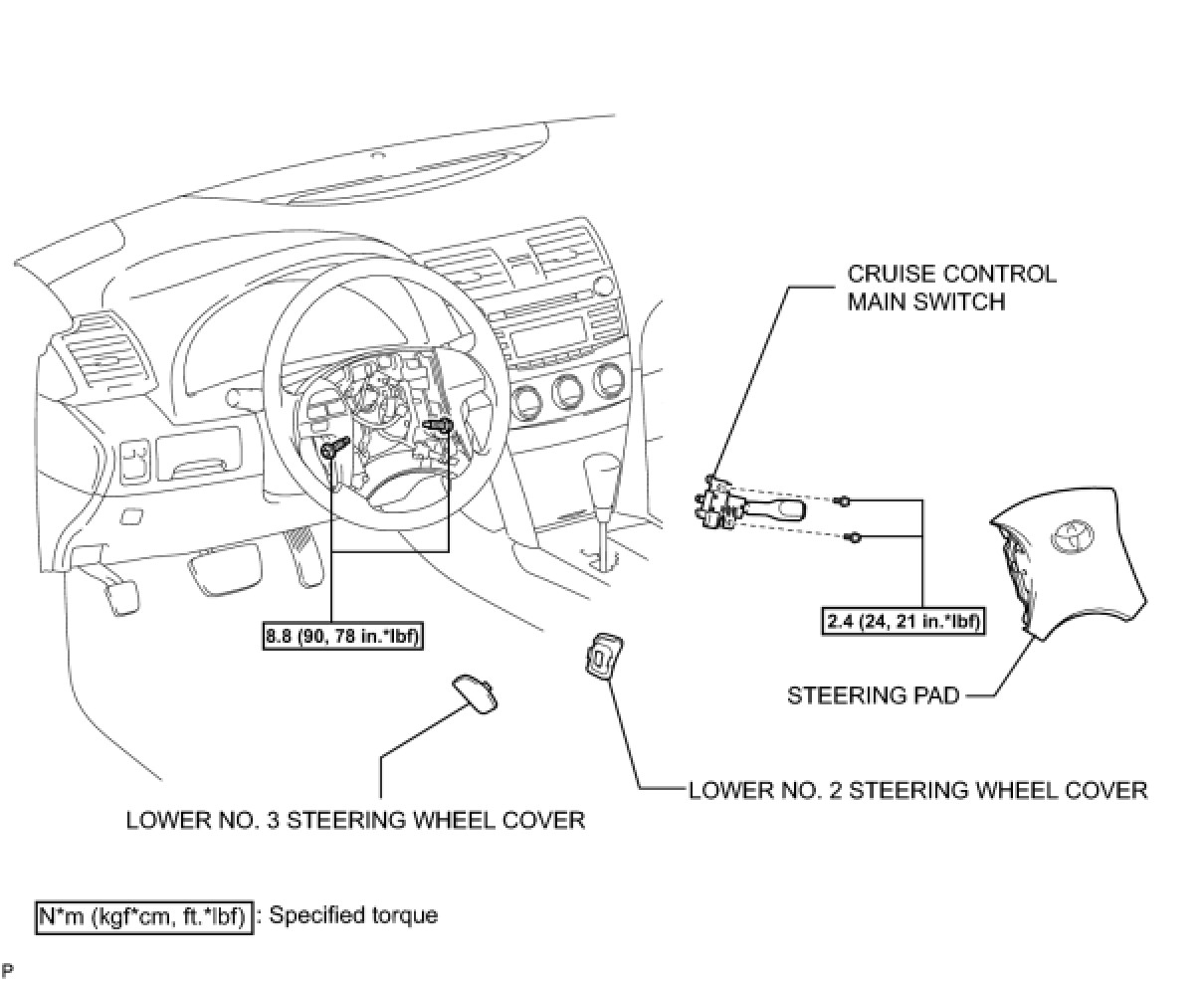 CRUISE CONTROL MAIN SWITCH

8.8 (90, 78 in.*lbf)

2.4 (24, 21 in.*lbf)

STEERING PAD

LOWER NO. 2 STEERING WHEEL COVER

LOWER NO. 3 STEERING WHEEL COVER

N*m (kgf*cm, ft.*lbf) : Specified torque

P