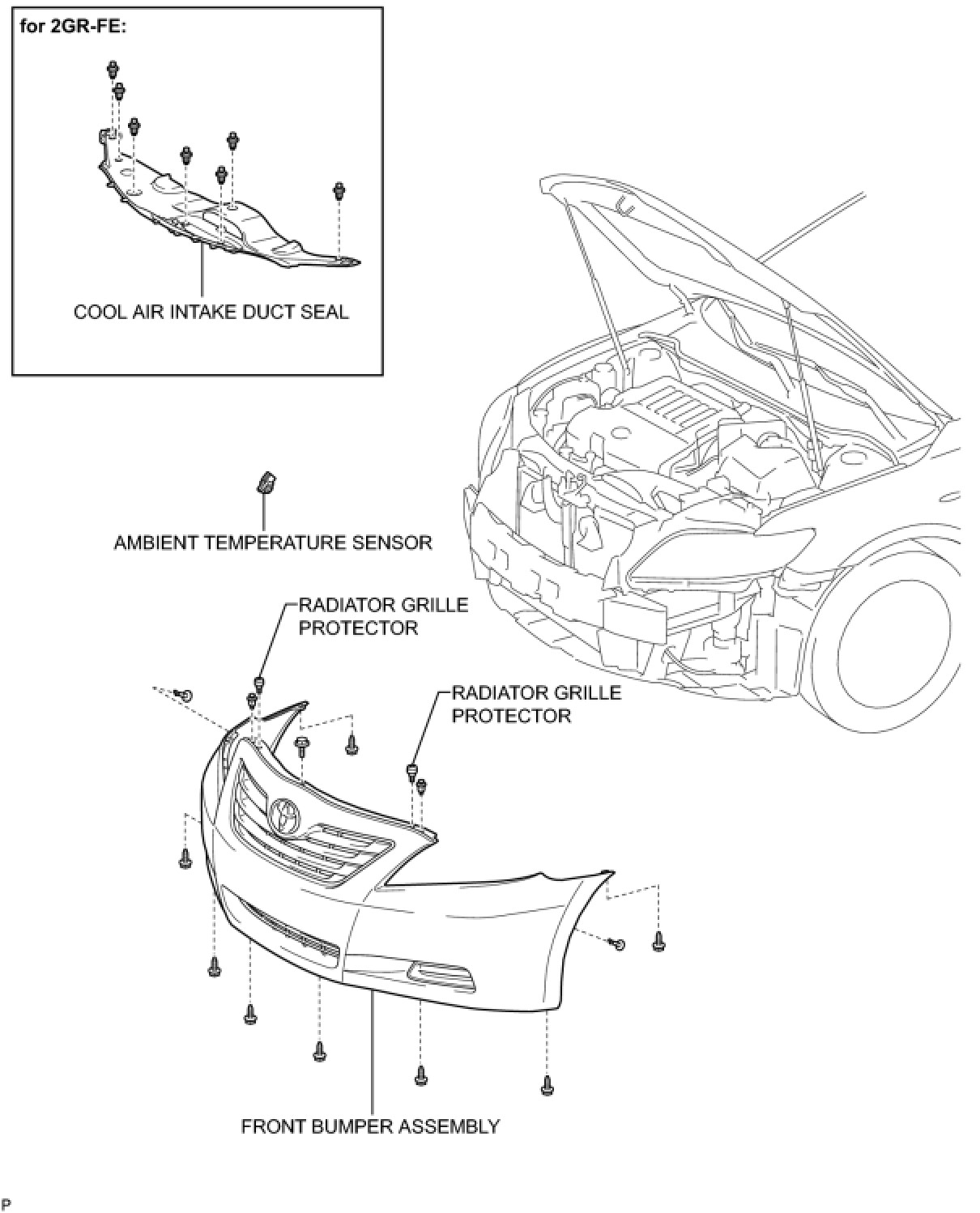 for 2GR-FE:

COOL AIR INTAKE DUCT SEAL

AMBIENT TEMPERATURE SENSOR

RADIATOR GRILLE PROTECTOR

RADIATOR GRILLE PROTECTOR

FRONT BUMPER ASSEMBLY

P