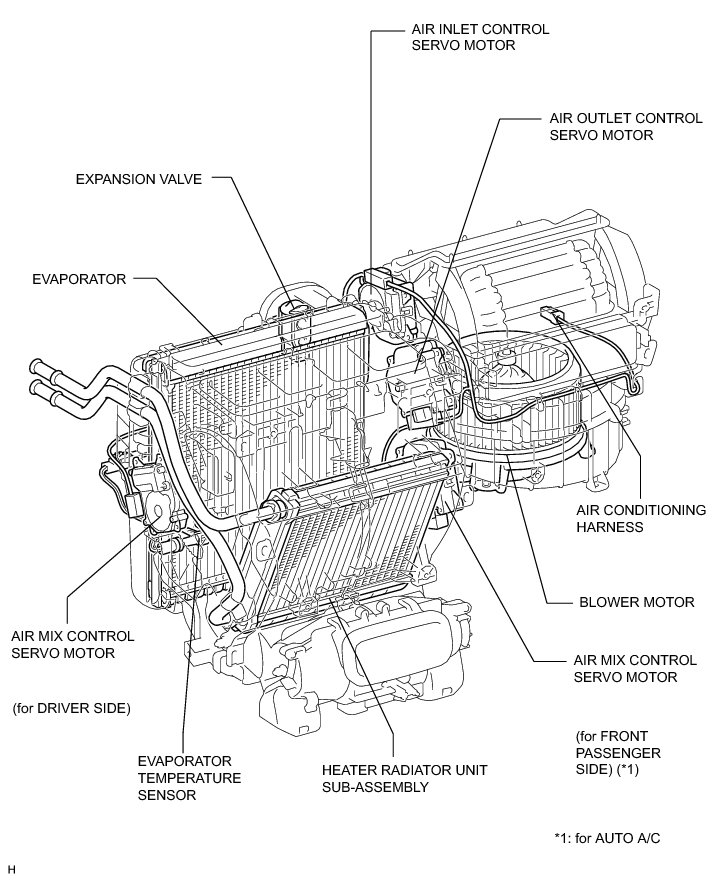 AIR INLET CONTROL SERVO MOTOR

AIR OUTLET CONTROL SERVO MOTOR

EXPANSION VALVE

EVAPORATOR

AIR CONDITIONING HARNESS

BLOWER MOTOR

AIR MIX CONTROL SERVO MOTOR

(for DRIVER SIDE)

AIR MIX CONTROL SERVO MOTOR

(for FRONT PASSENGER SIDE) (*1)

EVAPORATOR TEMPERATURE SENSOR

HEATER RADIATOR UNIT SUB-ASSEMBLY

*1: for AUTO A/C

H