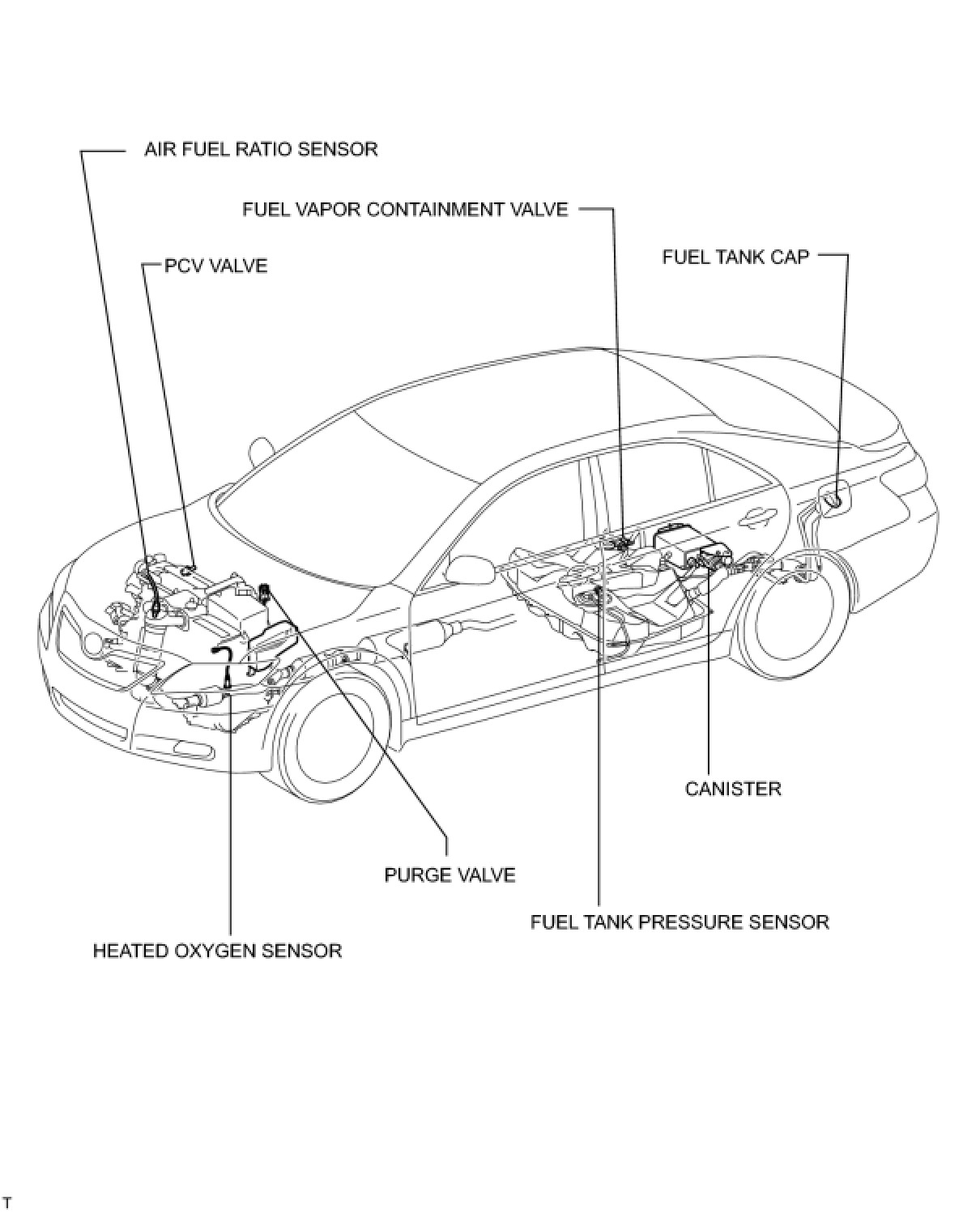 AIR FUEL RATIO SENSOR

FUEL VAPOR CONTAINMENT VALVE

PCV VALVE

FUEL TANK CAP

CANISTER

PURGE VALVE

FUEL TANK PRESSURE SENSOR

HEATED OXYGEN SENSOR

T