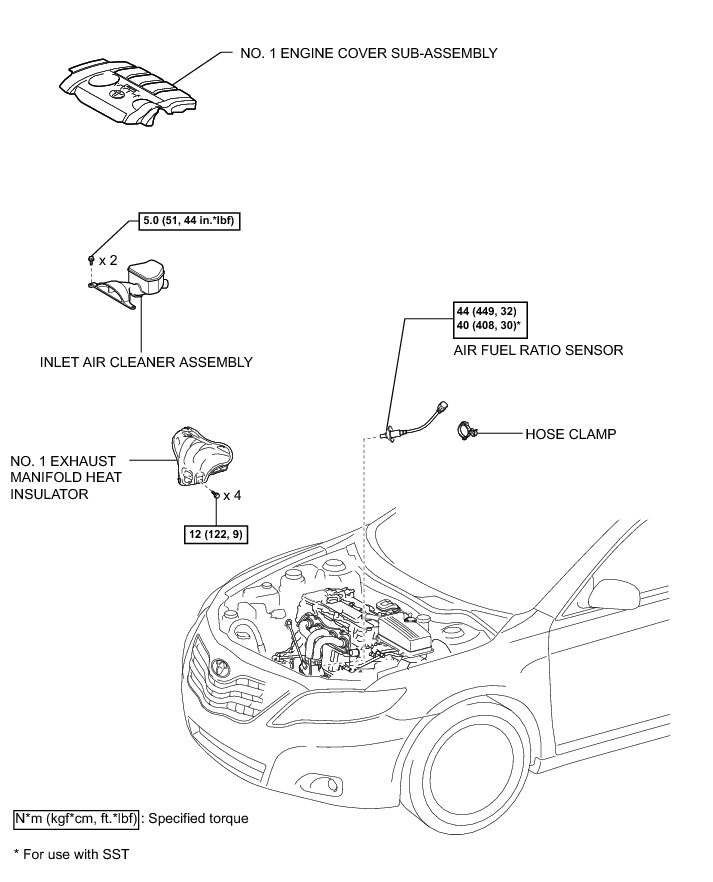 NO. 1 ENGINE COVER SUB-ASSEMBLY

5.0 (51, 44 in.*lbf)

x 2

INLET AIR CLEANER ASSEMBLY

44 (449, 32)
40 (408, 30)*

AIR FUEL RATIO SENSOR

HOSE CLAMP

NO. 1 EXHAUST MANIFOLD HEAT INSULATOR

x 4

12 (122, 9)

N*m (kgf*cm, ft.*lbf) : Specified torque

* For use with SST