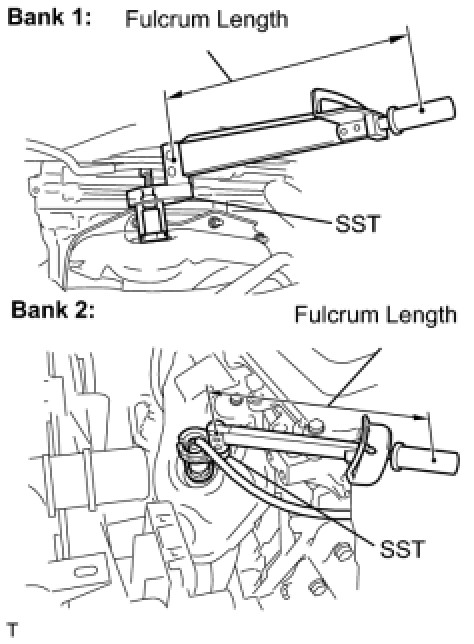 Bank 1:

Fulcrum Length

SST

Bank 2:

Fulcrum Length

SST

T