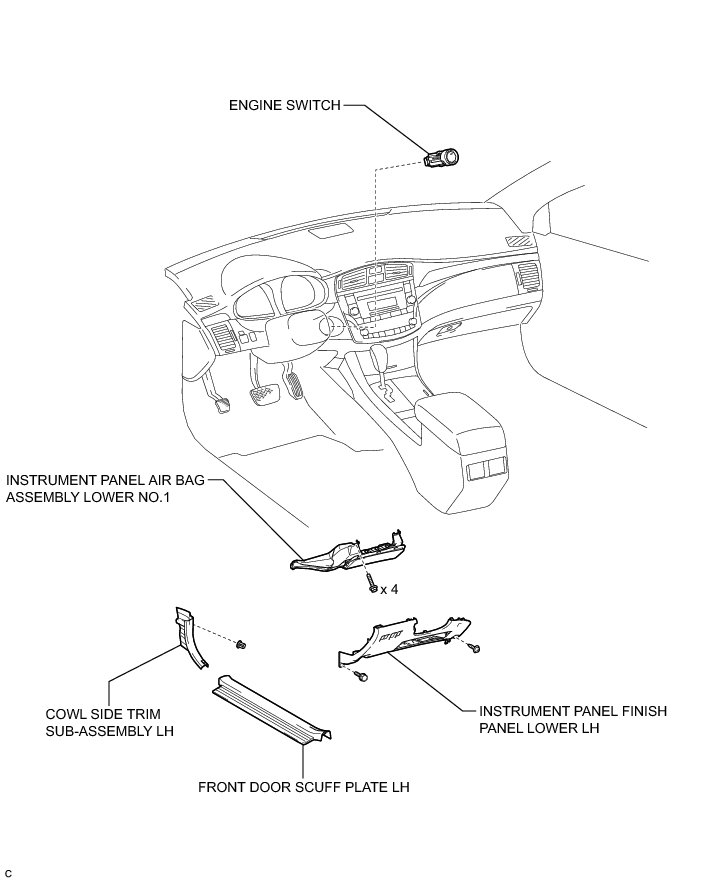 ENGINE SWITCH

INSTRUMENT PANEL AIR BAG ASSEMBLY LOWER NO.1

x 4

COWL SIDE TRIM SUB-ASSEMBLY LH

INSTRUMENT PANEL FINISH PANEL LOWER LH

FRONT DOOR SCUFF PLATE LH

C