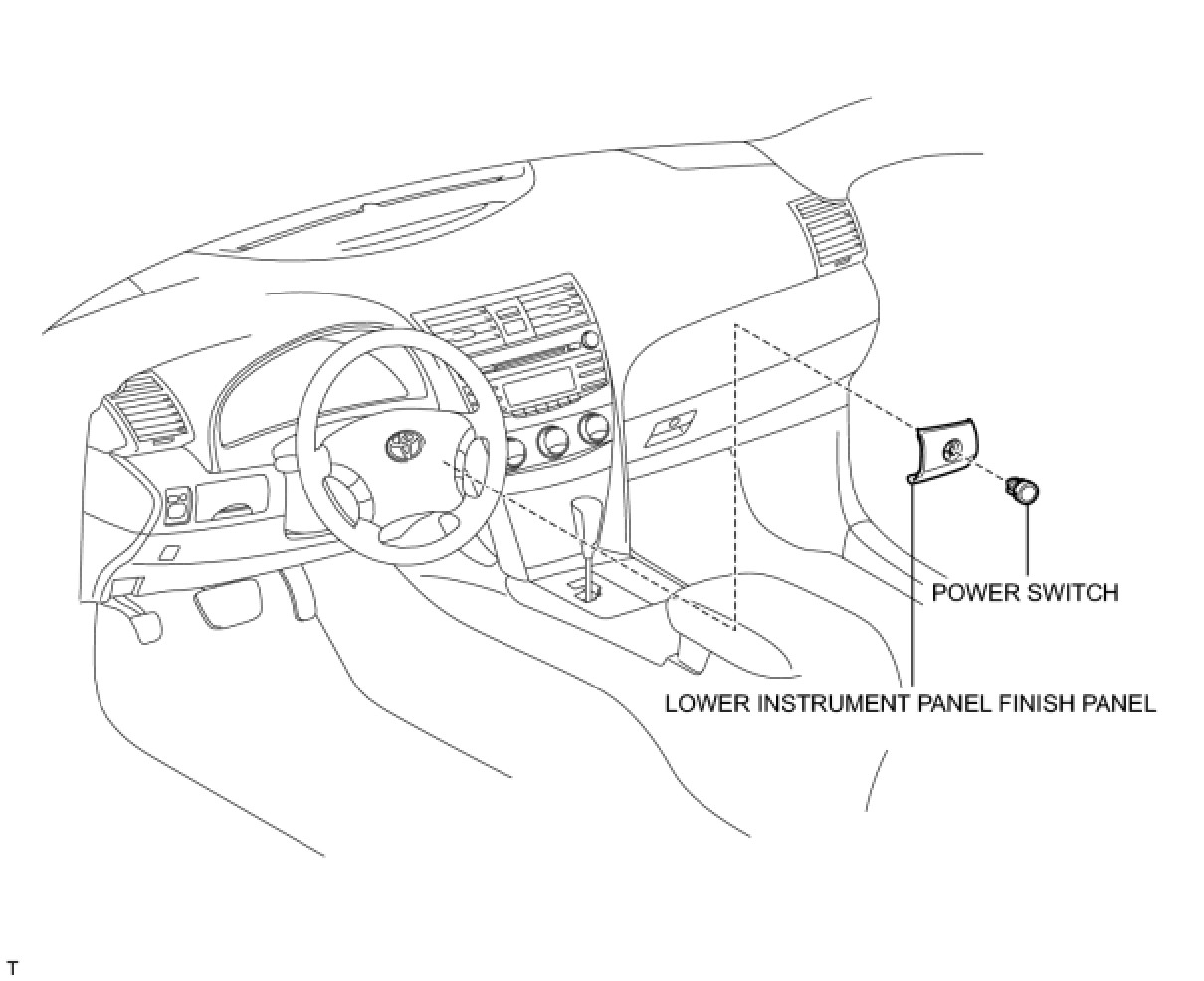 POWER SWITCH

LOWER INSTRUMENT PANEL FINISH PANEL

T