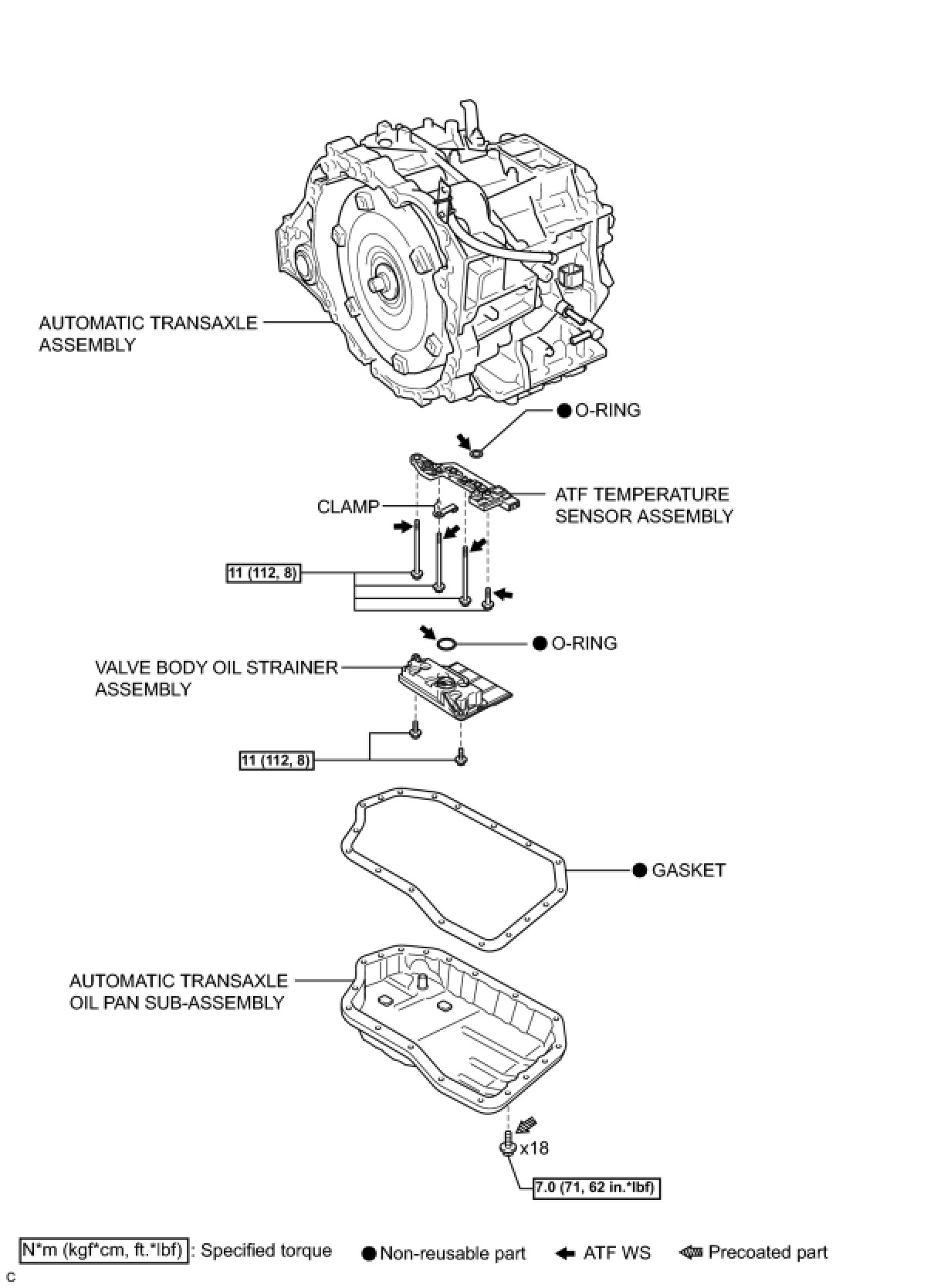 AUTOMATIC TRANSAXLE ASSEMBLY

● O-RING

CLAMP

ATF TEMPERATURE SENSOR ASSEMBLY

11 (112, 8)

● O-RING

VALVE BODY OIL STRAINER ASSEMBLY

11 (112, 8)

● GASKET

AUTOMATIC TRANSAXLE OIL PAN SUB-ASSEMBLY

x18

7.0 (71, 62 in.*lbf)

N*m (kgf*cm, ft.*lbf) : Specified torque ● Non-reusable part ATF WS Precoated part

C